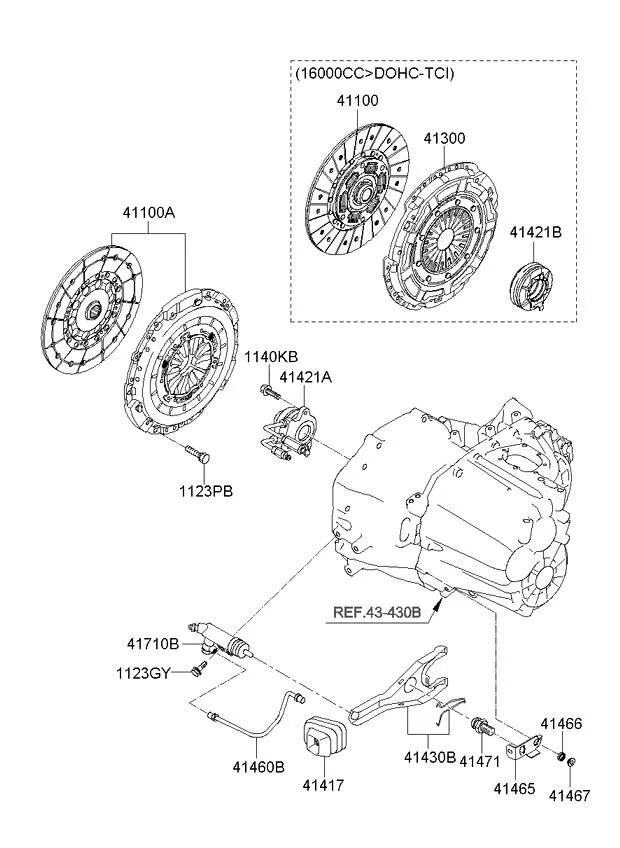 (16000CC>DOHC-TCI)

41100

41300

41421B

41100A

1140KB

41421A

1123PB

REF.43-430B

41710B

1123GY

41460B

41417

41430B

41471

41465

41466

41467