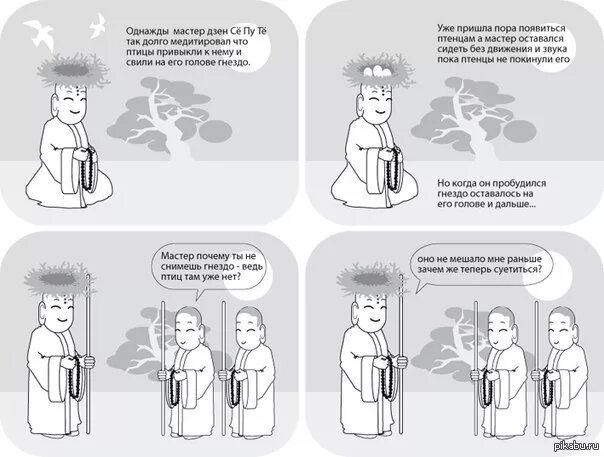 Однажды мастер дзен Сё Пу Тё так долго медитировал что птицы привыкли к нему и свили на его голове гнездо.

Уже пришла пора появиться птенцам а мастер оставался сидеть без движения и звука пока птенцы не покинули его

Но когда он пробудился гнездо оставалось на его голове и дальше...

Мастер почему ты не снимешь гнездо - ведь птиц там уже нет?

оно не мешало мне раньше зачем же теперь суетиться?

pikabu.ru