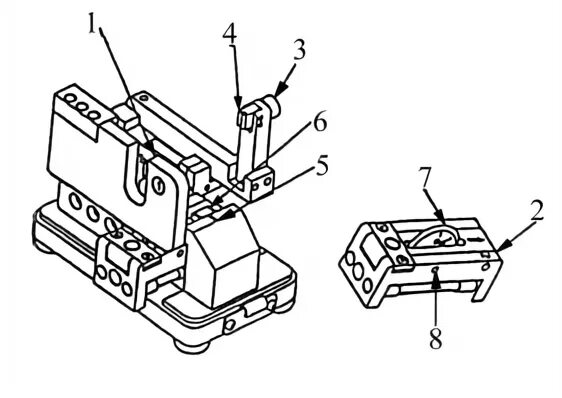 1
4
3
6
5
7
2
8