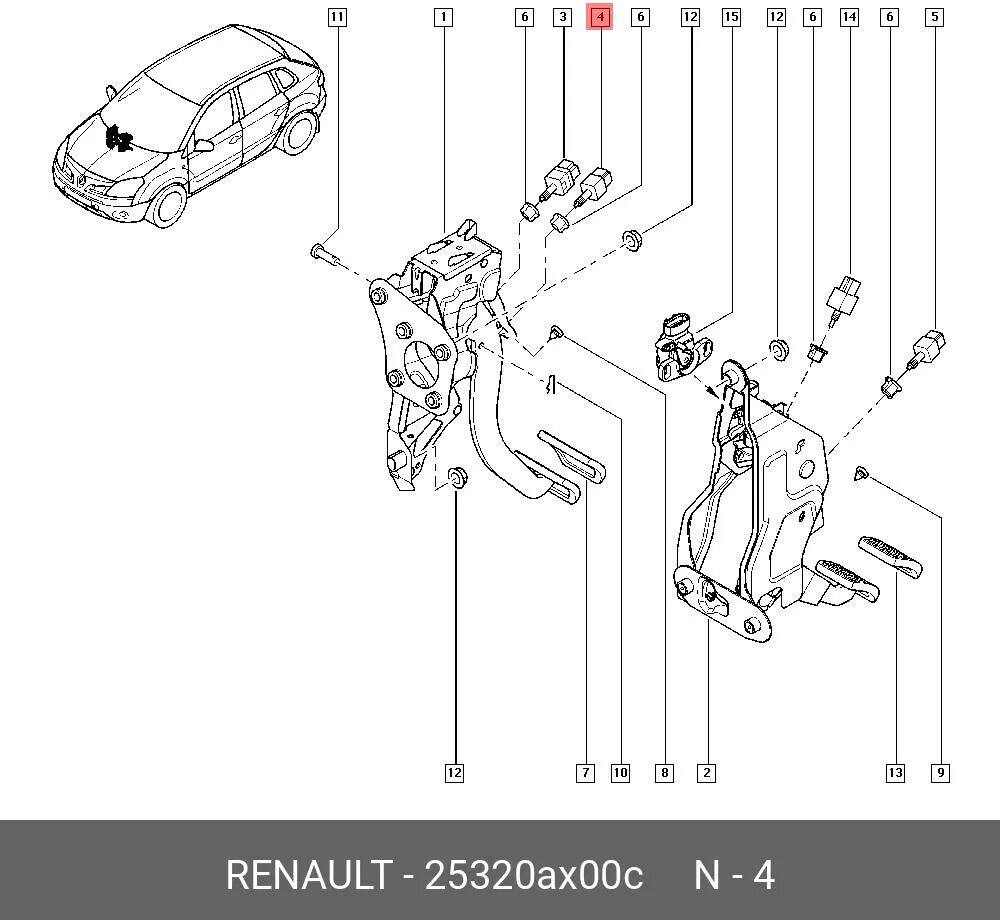 11 1 6 3 4 6 12 15 12 6 14 6 5

12 7 10 8 2 13 9

RENAULT - 25320ax00c N - 4