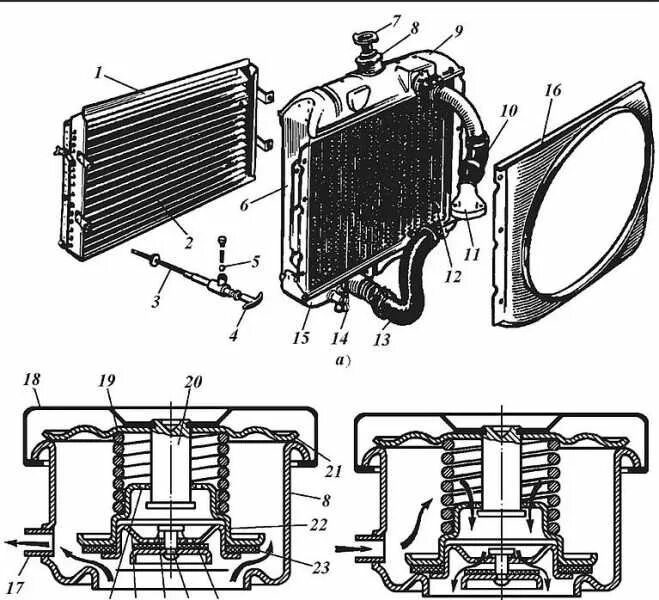 1
2
3
4
5
6
7
8
9
10
11
12
13
14
15
16
а)
18
19
20
21
8
22
23
17