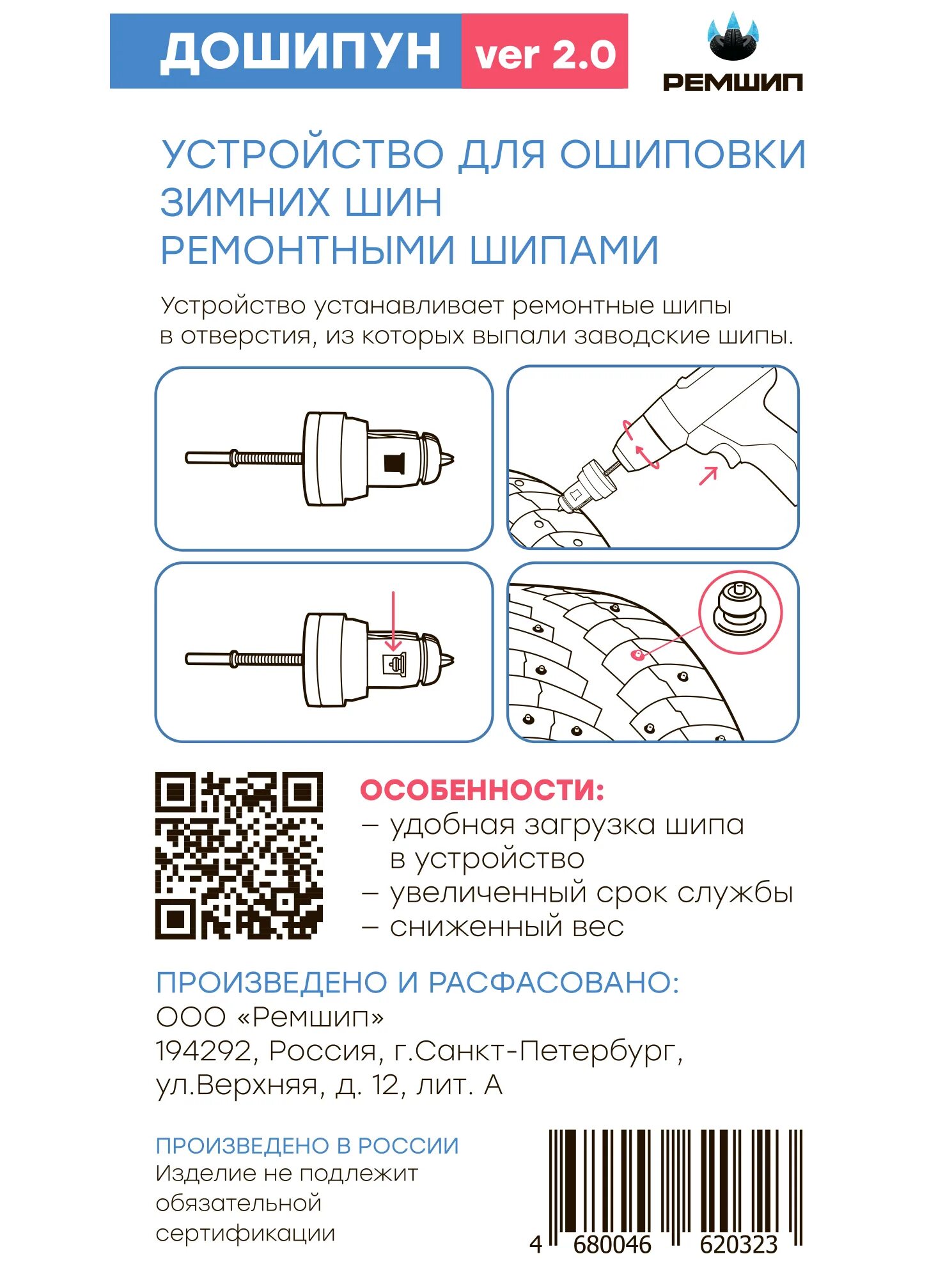 ДОШИПУН ver 2.0

РЕМШИП

УСТРОЙСТВО ДЛЯ ОШИПОВКИ ЗИМНИХ ШИН РЕМОНТНЫМИ ШИПАМИ

Устройство устанавливает ремонтные шипы в отверстия, из которых выпали заводские шипы.

ОСОБЕННОСТИ:
– удобная загрузка шипа в устройство
– увеличенный срок службы
– сниженный вес

ПРОИЗВЕДЕНО И РАСФАСОВАНО:
ООО «Ремшип»
194292, Россия, г.Санкт-Петербург, ул.Верхняя, д. 12, лит. А

ПРОИЗВЕДЕНО В РОССИИ
Изделие не подлежит обязательной сертификации

4 680046 620323