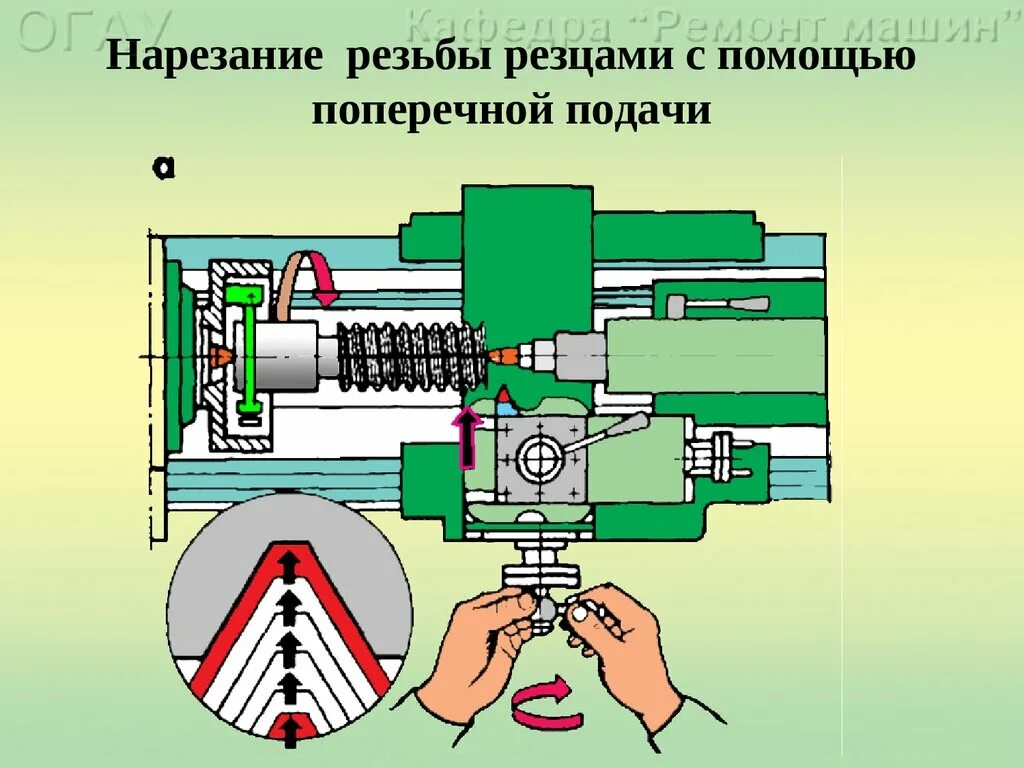 ОГАУ Кафедра "Ремонт машин"

Нарезание резьбы резцами с помощью поперечной подачи

а