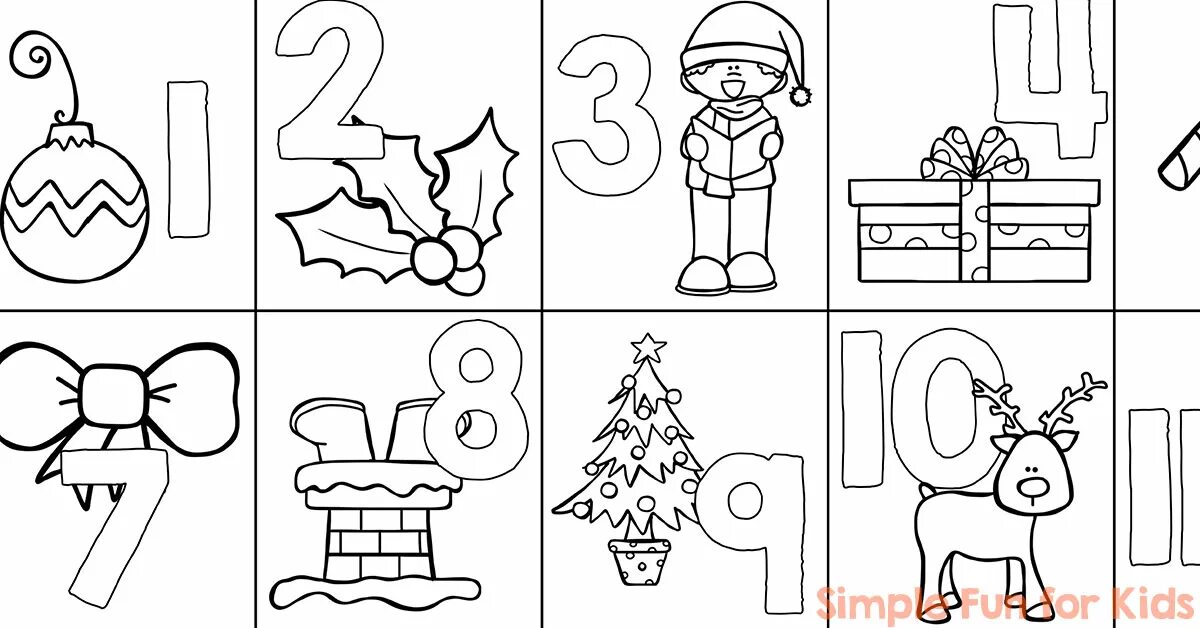 1
2
3
4
7
8
9
10
11
Simple Fun for Kids