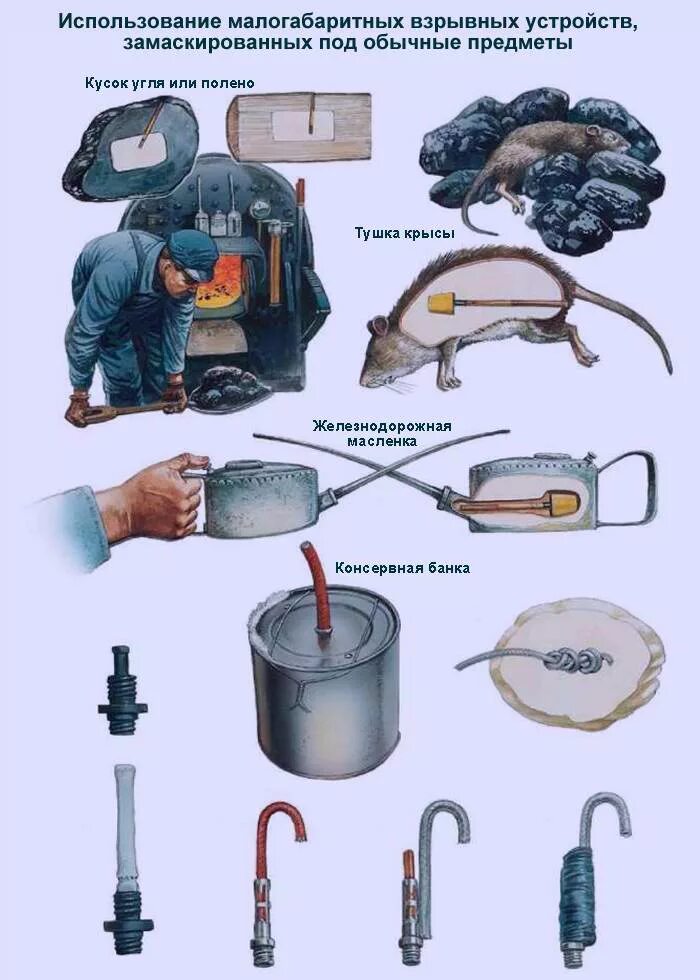 Использование малогабаритных взрывных устройств, замаскированных под обычные предметы

Кусок угля или полено

Тушка крысы

Железнодорожная масленка

Консервная банка