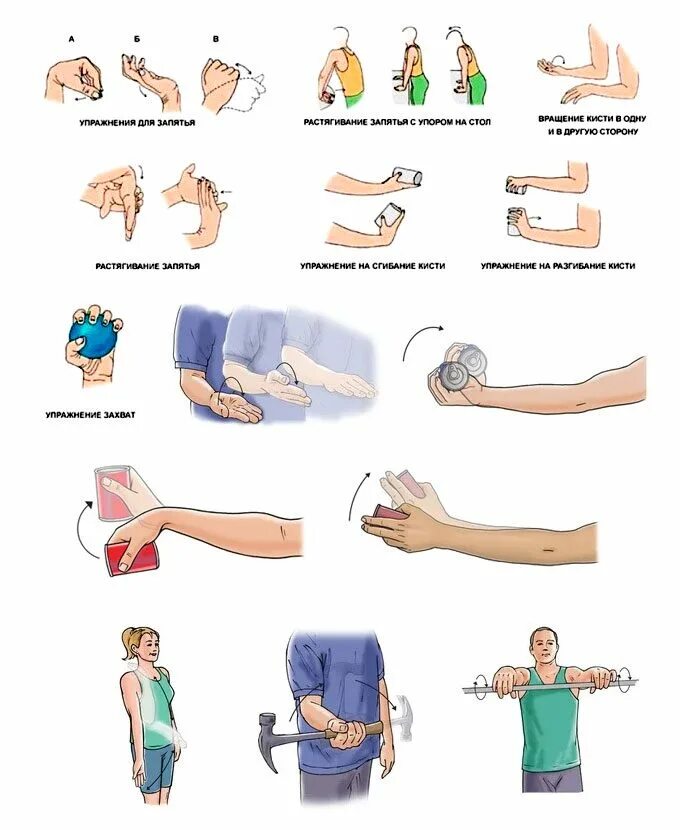 А Б В

УПРАЖНЕНИЯ ДЛЯ ЗАПЯТЬЯ

РАСТЯГИВАНИЕ ЗАПЯТЬЯ С УПОРОМ НА СТОЛ

ВРАЩЕНИЕ КИСТИ В ОДНУ И В ДРУГУЮ СТОРОНУ

РАСТЯГИВАНИЕ ЗАПЯТЬЯ

УПРАЖНЕНИЕ НА СГИБАНИЕ КИСТИ

УПРАЖНЕНИЕ НА РАЗГИБАНИЕ КИСТИ

УПРАЖНЕНИЕ ЗАХВАТ