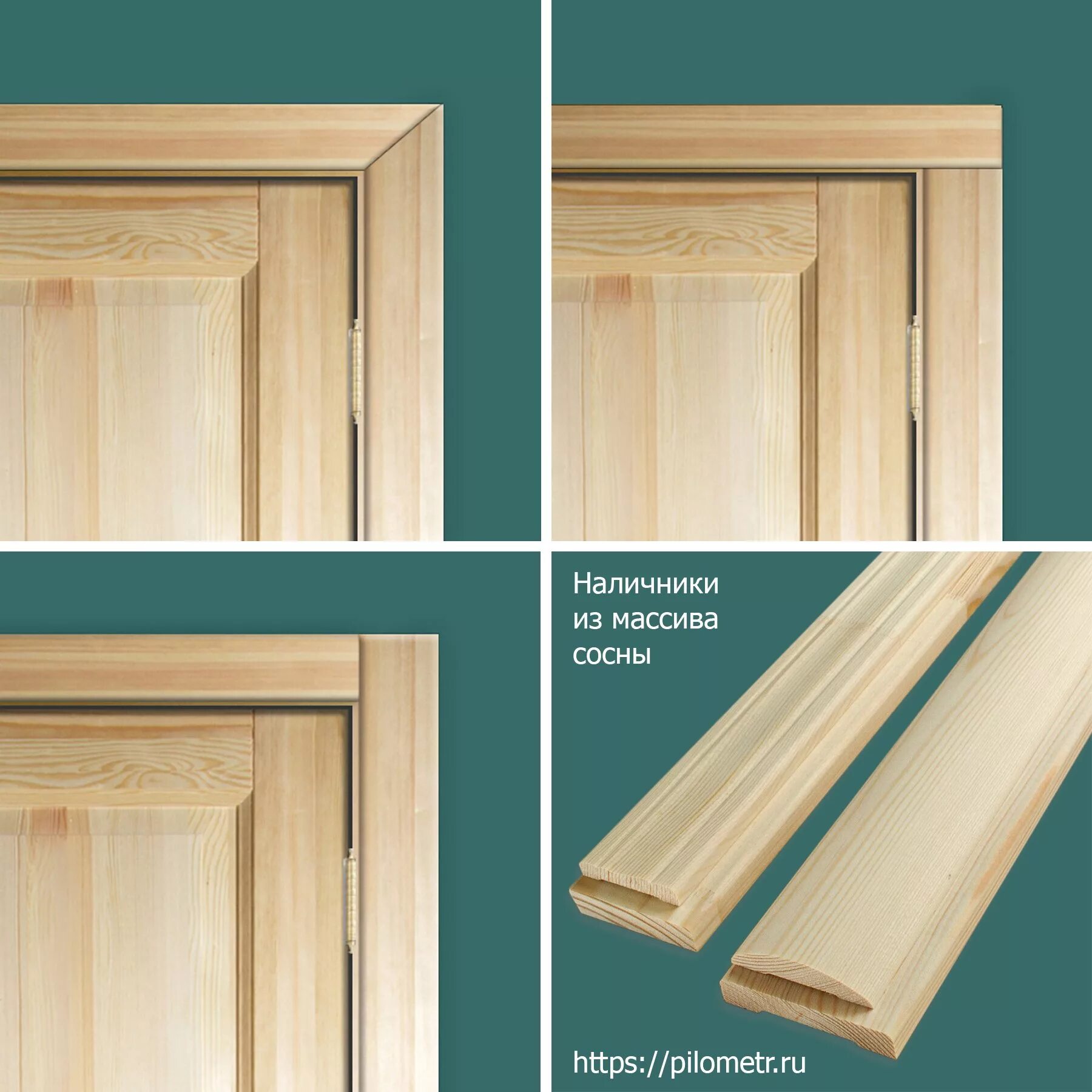 Наличники
из массива
сосны

https://pilometr.ru