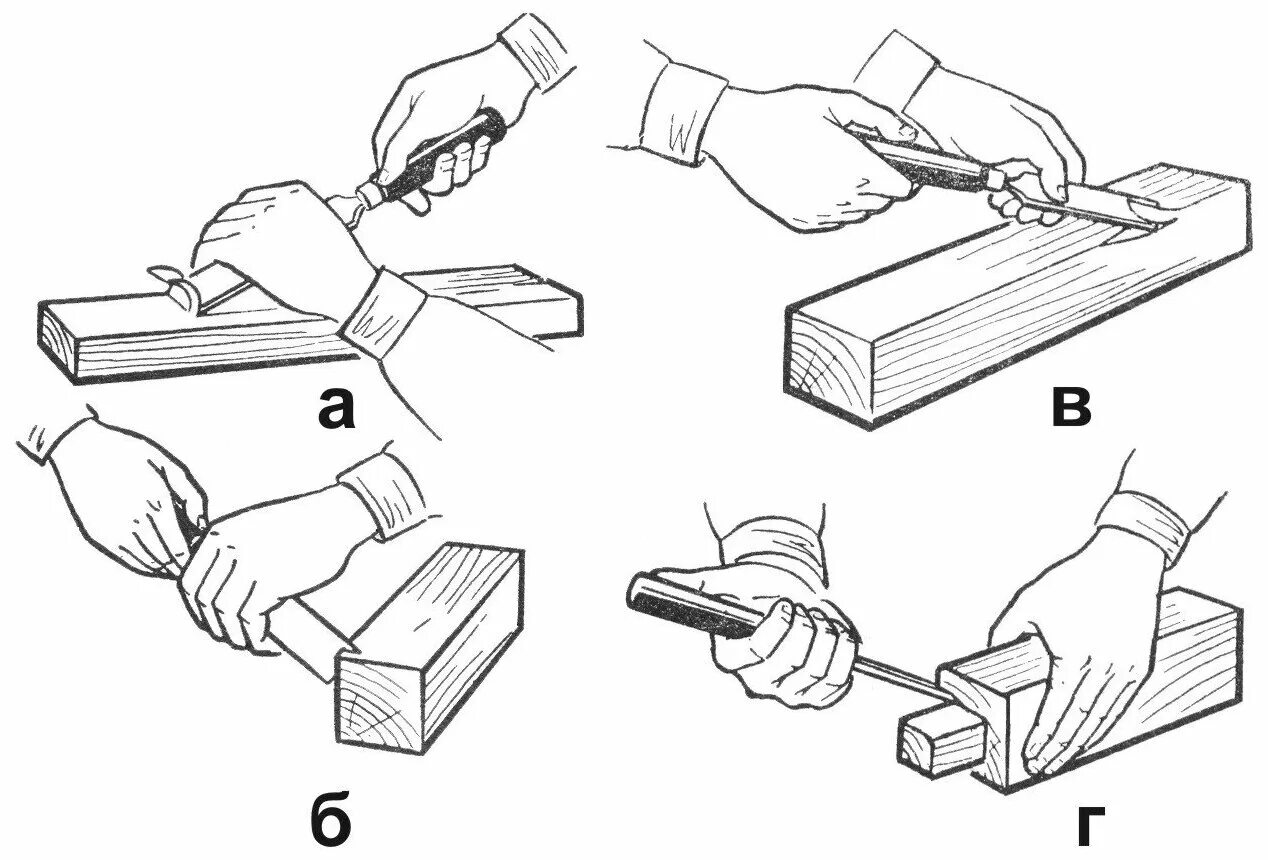 а

в

б

г