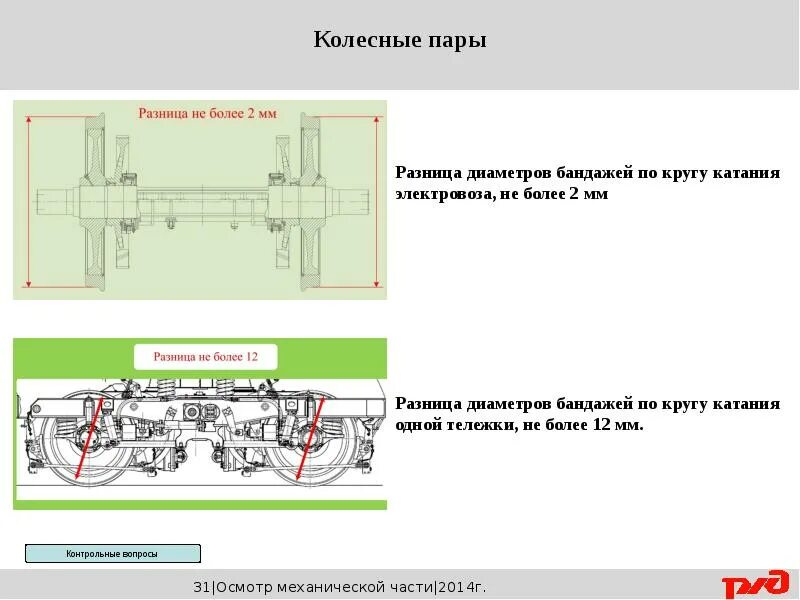 Колесные пары

Разница не более 2 мм

Разница диаметров бандажей по кругу катания электровоза, не более 2 мм

Разница не более 12

Разница диаметров бандажей по кругу катания одной тележки, не более 12 мм.

Контрольные вопросы

31|Осмотр механической части|2014г.

РЖД