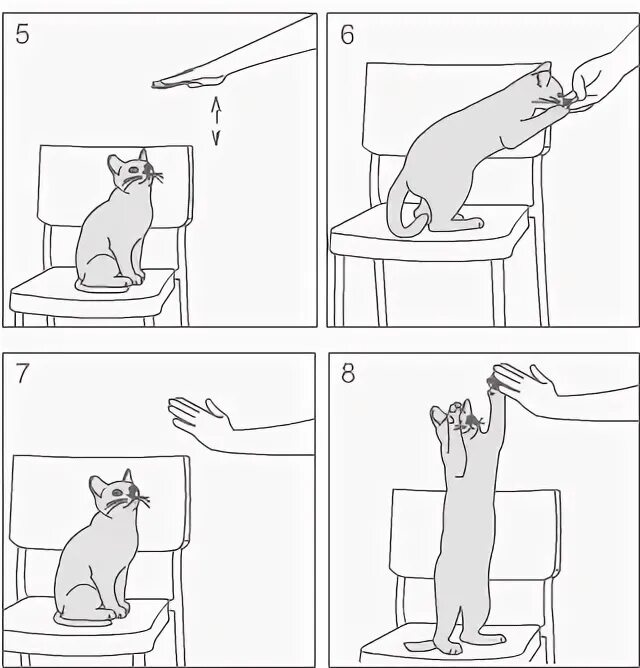 5

6

7

8