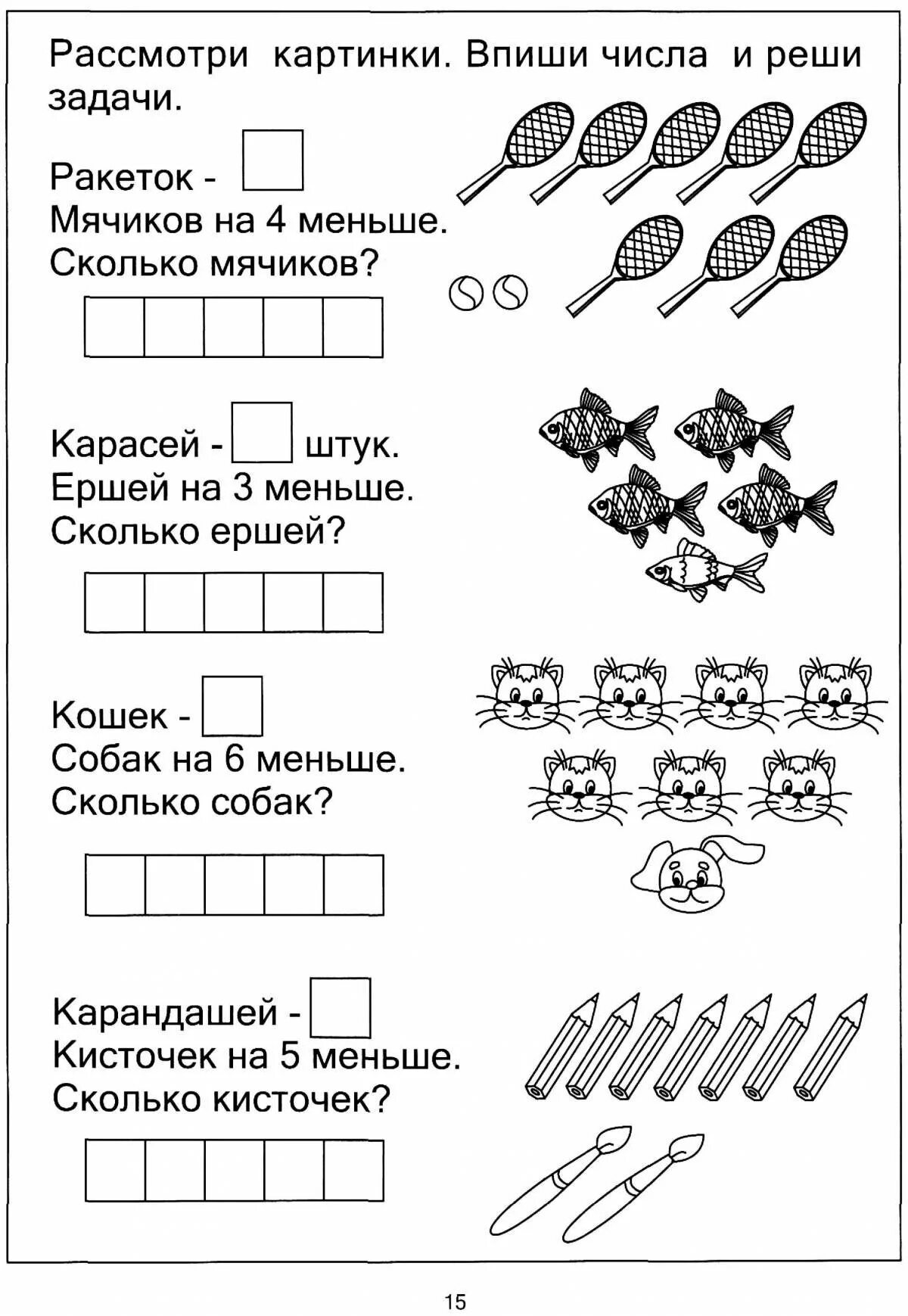 Рассмотри картинки. Впиши числа и реши задачи.

Ракеток -
Мячиков на 4 меньше.
Сколько мячиков?

Карасей - штук.
Ершей на 3 меньше.
Сколько ершей?

Кошек -
Собак на 6 меньше.
Сколько собак?

Карандашей -
Кисточек на 5 меньше.
Сколько кисточек?

15