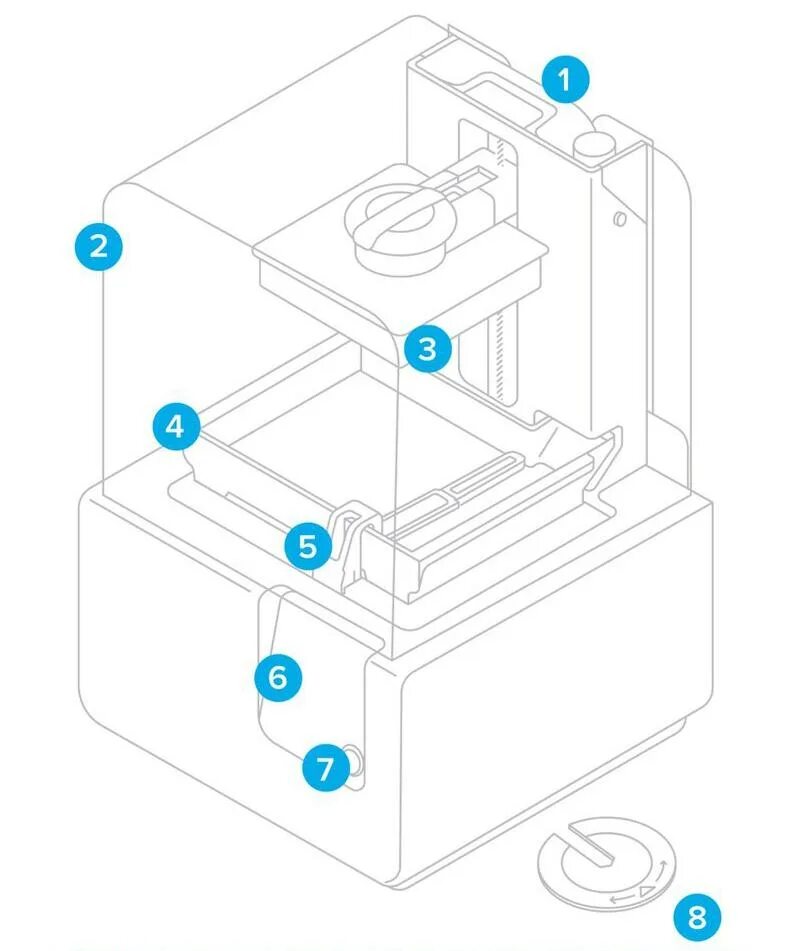 1
2
3
4
5
6
7
8