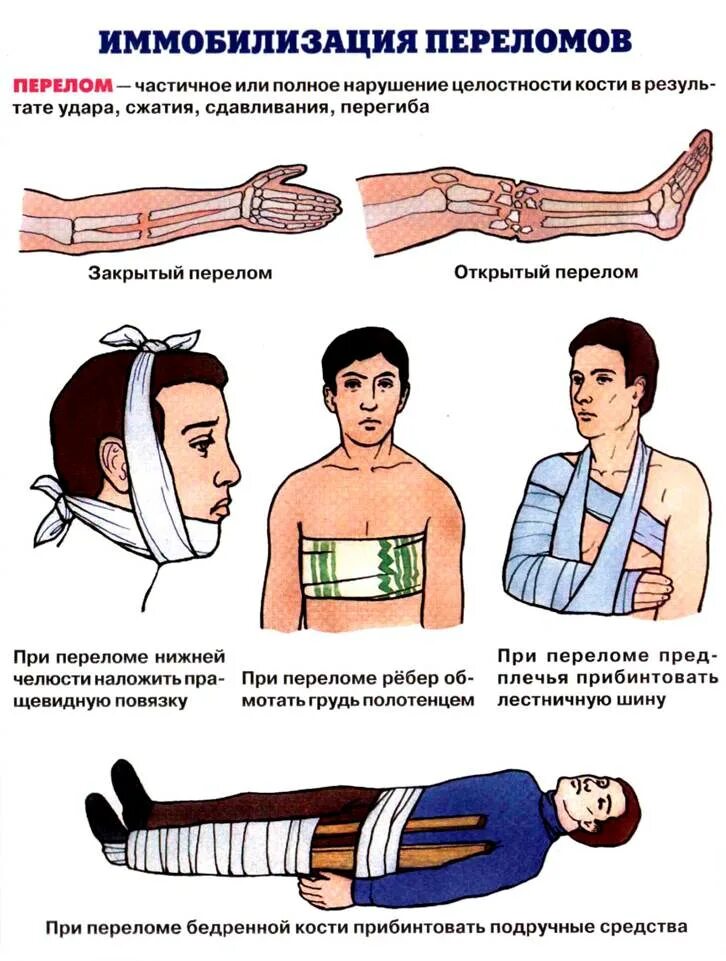 ИММОБИЛИЗАЦИЯ ПЕРЕЛОМОВ

ПЕРЕЛОМ — частичное или полное нарушение целостности кости в результате удара, сжатия, сдавливания, перегиба

Закрытый перелом

Открытый перелом

При переломе нижней челюсти наложить пращевидную повязку

При переломе рёбер обмотать грудь полотенцем

При переломе предплечья прибинтовать лестничную шину

При переломе бедренной кости прибинтовать подручные средства