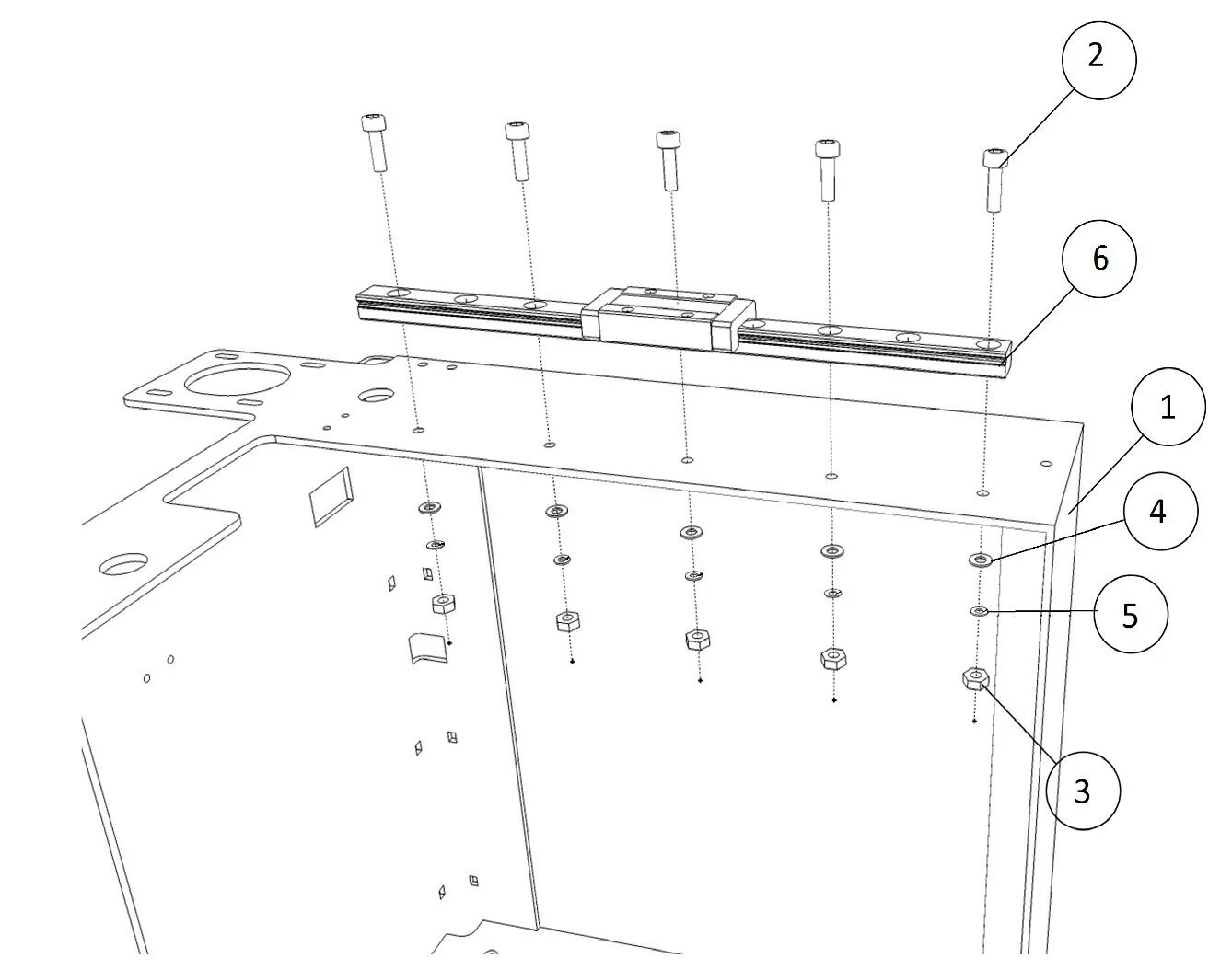 2
6
1
4
5
3