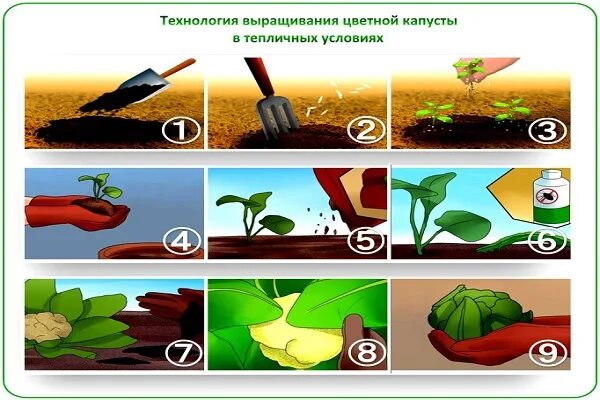 Технология выращивания цветной капусты в тепличных условиях

1

2

3

4

5

6

7

8

9