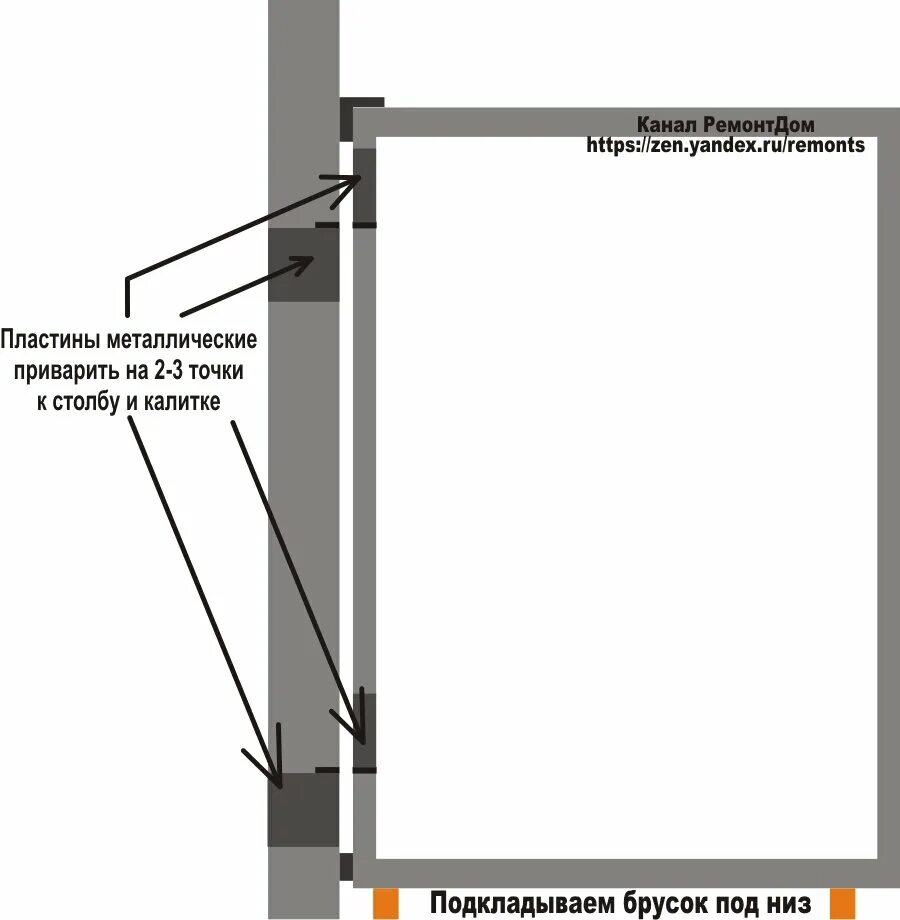 Канал РемонтДом
https://zen.yandex.ru/remonts

Пластины металлические приварить на 2-3 точки к столбу и калитке

Подкладываем брусок под низ