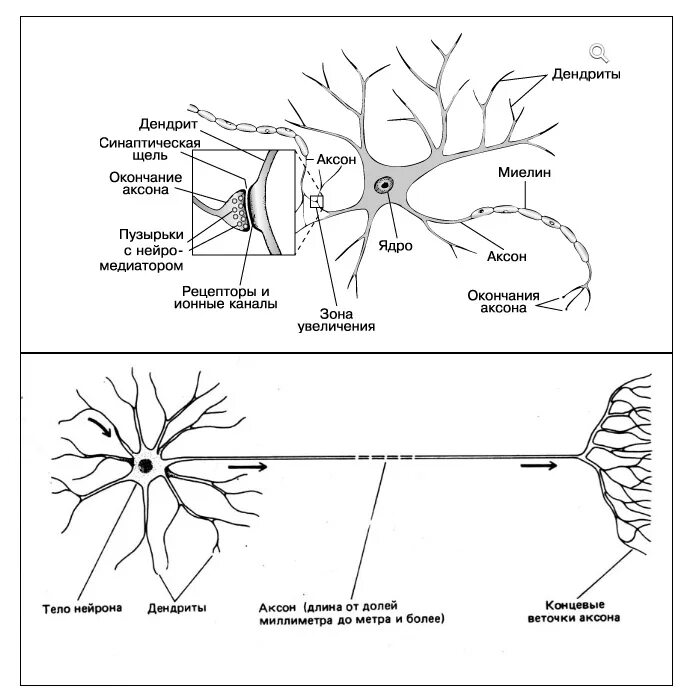 Дендриты

Дендрит

Синаптическая щель

Окончание аксона

Пузырьки с нейромедиатором

Рецепторы и ионные каналы

Аксон

Зона увеличения

Ядро

Миелин

Аксон

Окончания аксона

Тело нейрона

Дендриты

Аксон (длина от долей миллиметра до метра и более)

Концевые веточки аксона