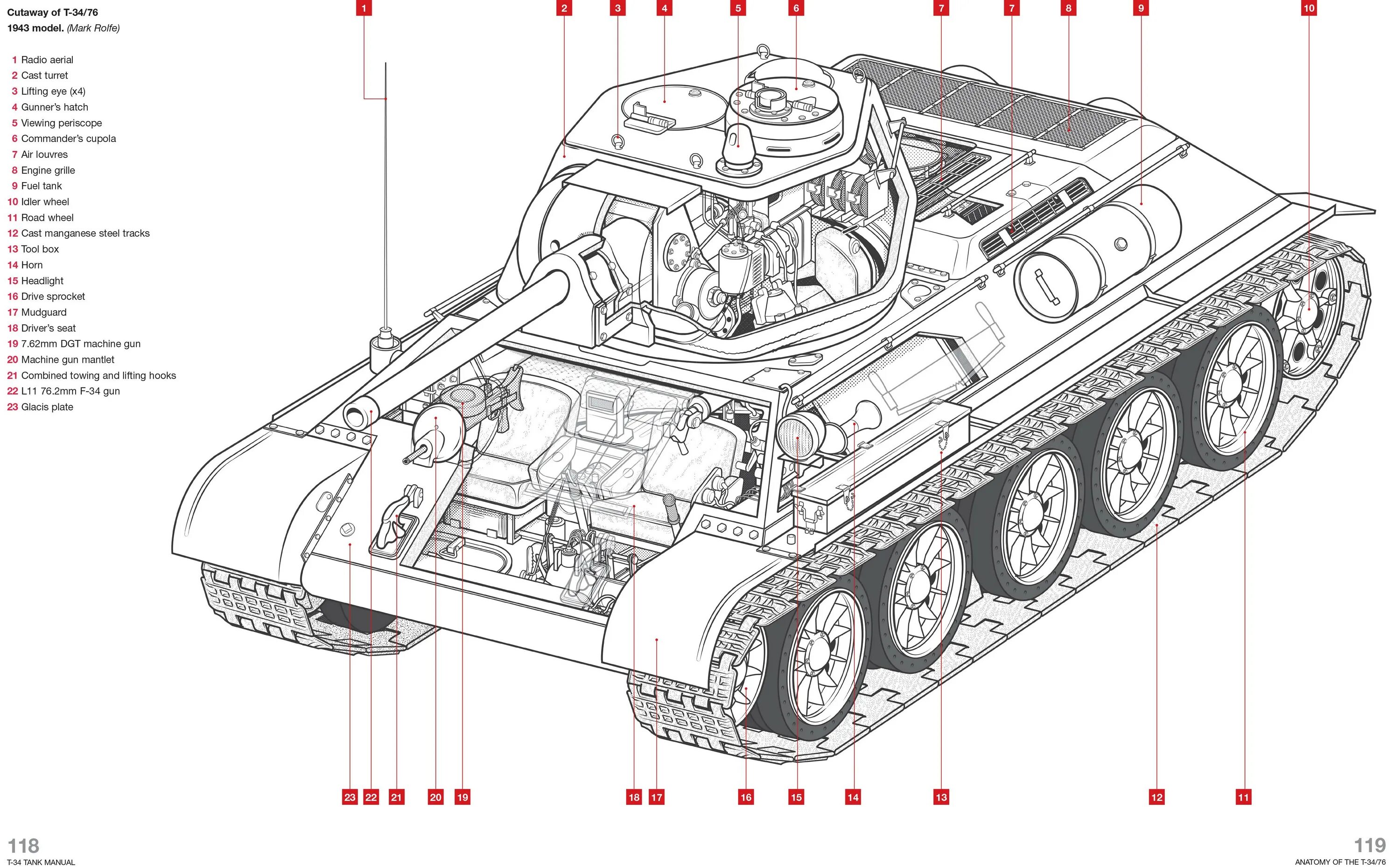 Cutaway of T-34/76 1943 model. (Mark Rolfe)

1 Radio aerial
2 Cast turret
3 Lifting eye (x4)
4 Gunner's hatch
5 Viewing periscope
6 Commander's cupola
7 Air louvres
8 Engine grille
9 Fuel tank
10 Idler wheel
11 Road wheel
12 Cast manganese steel tracks
13 Tool box
14 Horn
15 Headlight
16 Drive sprocket
17 Mudguard
18 Driver's seat
19 7.62mm DGT machine gun
20 Machine gun mantlet
21 Combined towing and lifting hooks
22 L11 76.2mm F-34 gun
23 Glacis plate

1 2 3 4 5 6 7 7 8 9 10

23 22 21 20 19 18 17 16 15 14 13 12 11

118
T-34 TANK MANUAL

119
ANATOMY OF THE T-34/76