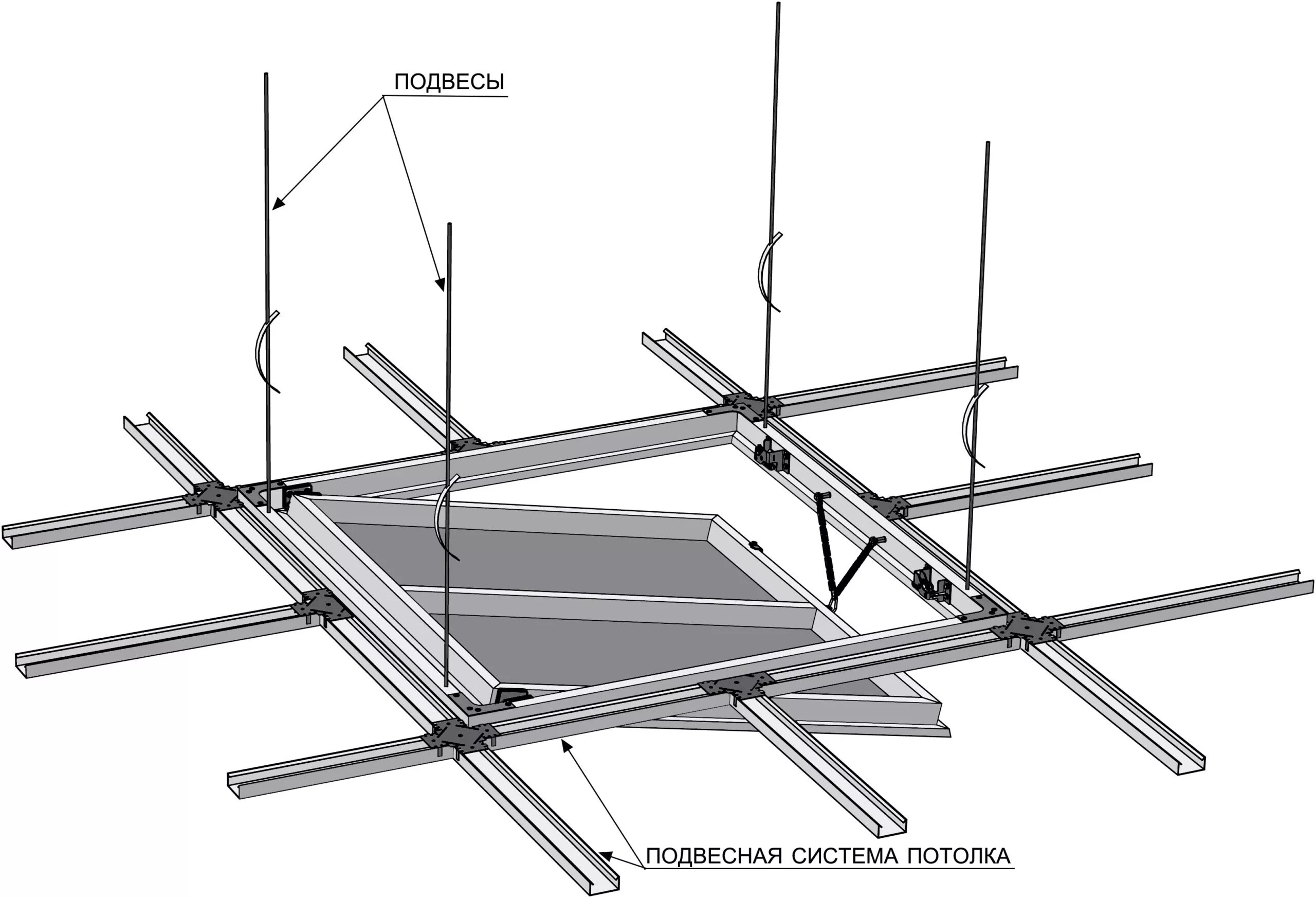 ПОДВЕСЫ

ПОДВЕСНАЯ СИСТЕМА ПОТОЛКА