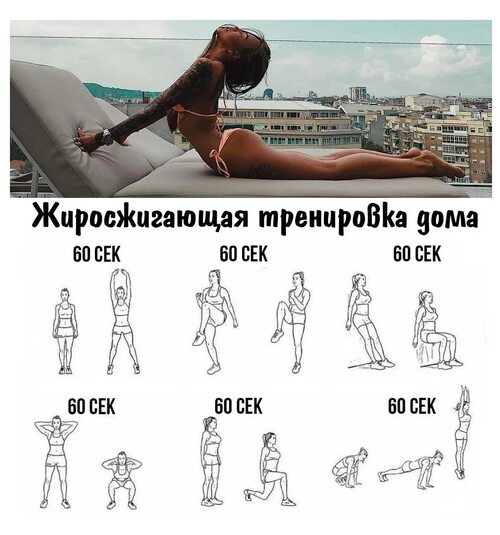 Жиросжигающая тренировка дома

60 СЕК

60 СЕК

60 СЕК

60 СЕК

60 СЕК

60 СЕК