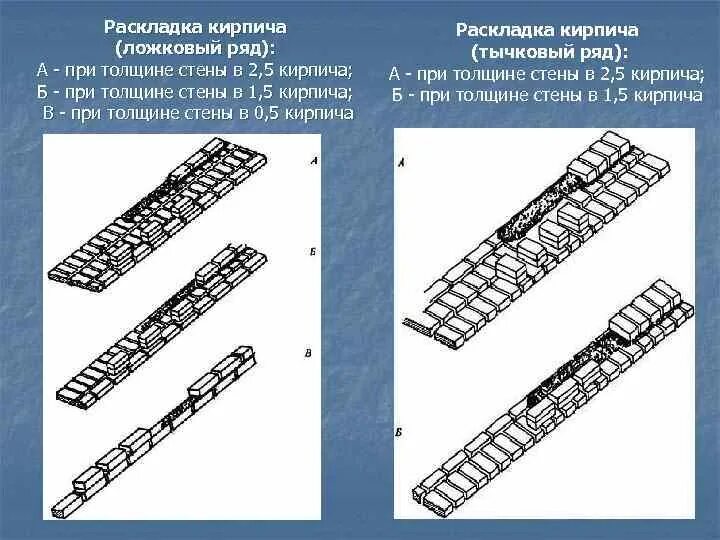 Раскладка кирпича
(ложковый ряд):
А - при толщине стены в 2,5 кирпича;
Б - при толщине стены в 1,5 кирпича;
В - при толщине стены в 0,5 кирпича

А

Б

В

Раскладка кирпича
(тычковый ряд):
А - при толщине стены в 2,5 кирпича;
Б - при толщине стены в 1,5 кирпича

А

Б