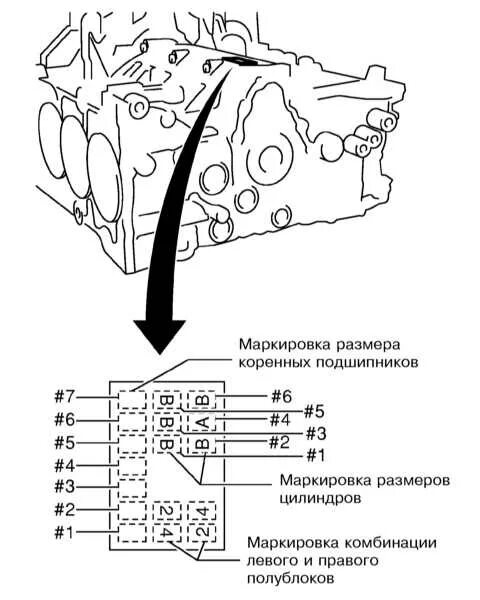 Маркировка размера коренных подшипников

#7
#6
#5
#4
#3
#2
#1

B B
B A
B B

#6
#5
#4
#3
#2
#1

Маркировка размеров цилиндров

2 4
4 2

Маркировка комбинации левого и правого полублоков