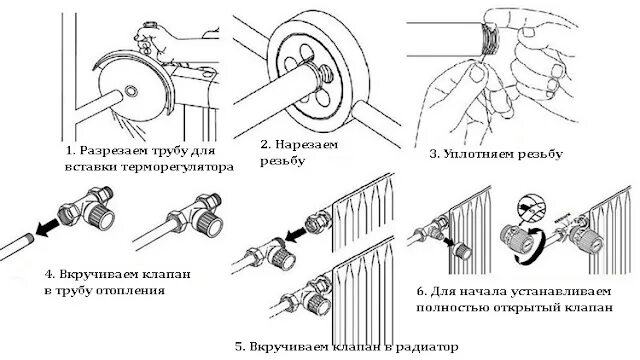 1. Разрезаем трубу для вставки терморегулятора

2. Нарезаем резьбу

3. Уплотняем резьбу

4. Вкручиваем клапан в трубу отопления

5. Вкручиваем клапан в радиатор

6. Для начала устанавливаем полностью открытый клапан