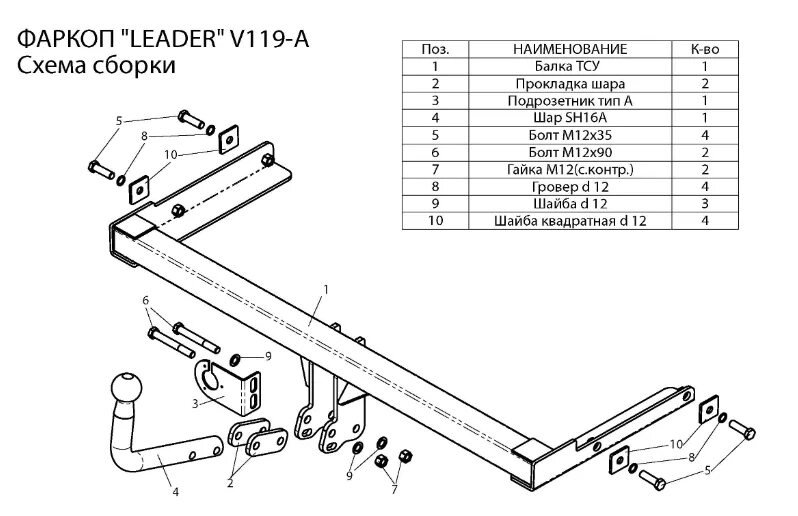 ФАРКОП "LEADER" V119-A
Схема сборки

| Поз. | НАИМЕНОВАНИЕ | К-во |
|---|---|---|
| 1 | Балка ТСУ | 1 |
| 2 | Прокладка шара | 2 |
| 3 | Подрозетник тип А | 1 |
| 4 | Шар SH16A | 1 |
| 5 | Болт М12х35 | 4 |
| 6 | Болт М12х90 | 2 |
| 7 | Гайка М12(с.контр.) | 2 |
| 8 | Гровер d 12 | 4 |
| 9 | Шайба d 12 | 3 |
| 10 | Шайба квадратная d 12 | 4 |

5
8
10
1
6
9
3
4
2
9
7
10
8
5