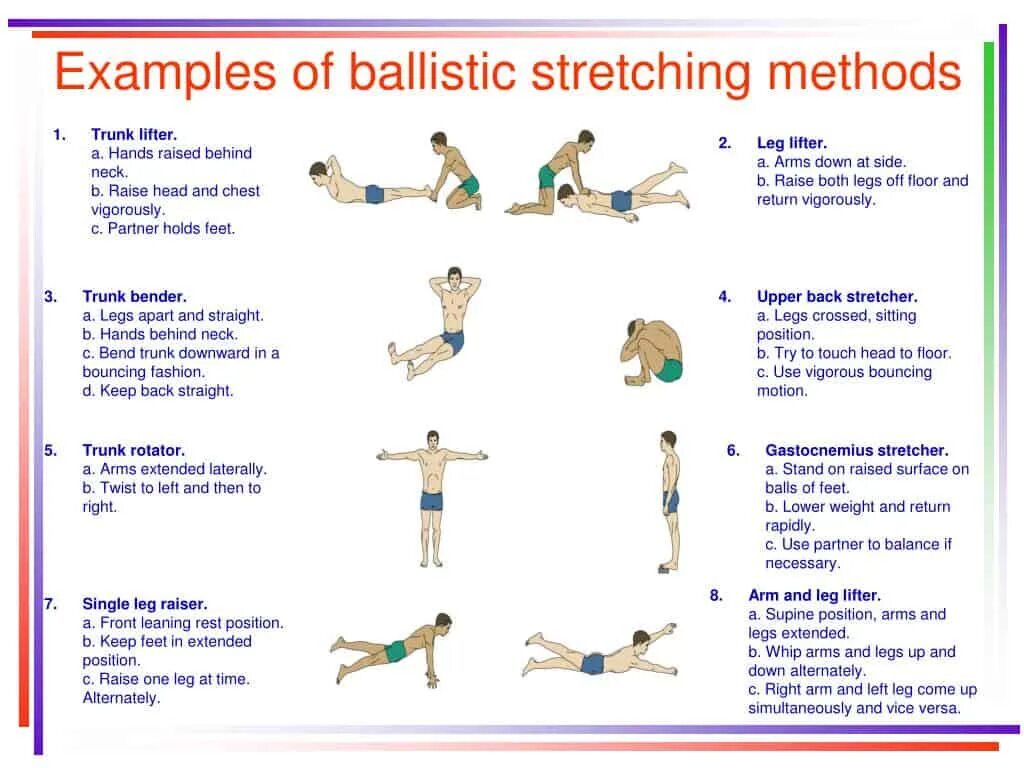 Examples of ballistic stretching methods

1. Trunk lifter.
a. Hands raised behind neck.
b. Raise head and chest vigorously.
c. Partner holds feet.

2. Leg lifter.
a. Arms down at side.
b. Raise both legs off floor and return vigorously.

3. Trunk bender.
a. Legs apart and straight.
b. Hands behind neck.
c. Bend trunk downward in a bouncing fashion.
d. Keep back straight.

4. Upper back stretcher.
a. Legs crossed, sitting position.
b. Try to touch head to floor.
c. Use vigorous bouncing motion.

5. Trunk rotator.
a. Arms extended laterally.
b. Twist to left and then to right.

6. Gastocnemius stretcher.
a. Stand on raised surface on balls of feet.
b. Lower weight and return rapidly.
c. Use partner to balance if necessary.

7. Single leg raiser.
a. Front leaning rest position.
b. Keep feet in extended position.
c. Raise one leg at time. Alternately.

8. Arm and leg lifter.
a. Supine position, arms and legs extended.
b. Whip arms and legs up and down alternately.
c. Right arm and left leg come up simultaneously and vice versa.