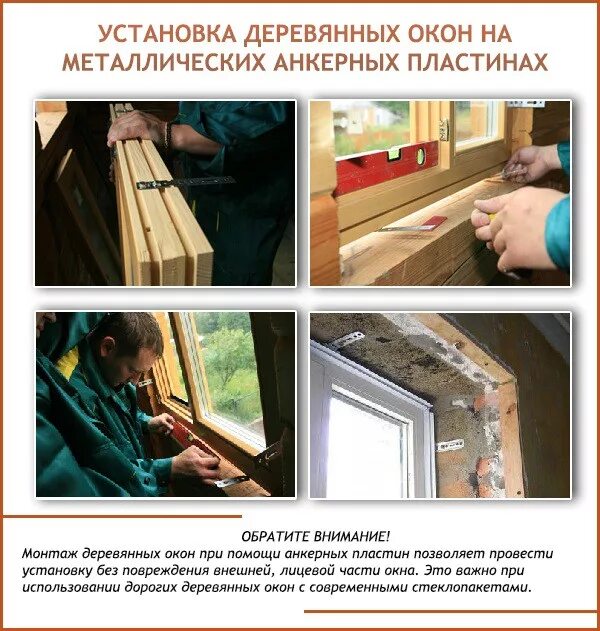 УСТАНОВКА ДЕРЕВЯННЫХ ОКОН НА МЕТАЛЛИЧЕСКИХ АНКЕРНЫХ ПЛАСТИНАХ

ОБРАТИТЕ ВНИМАНИЕ!
Монтаж деревянных окон при помощи анкерных пластин позволяет провести установку без повреждения внешней, лицевой части окна. Это важно при использовании дорогих деревянных окон с современными стеклопакетами.