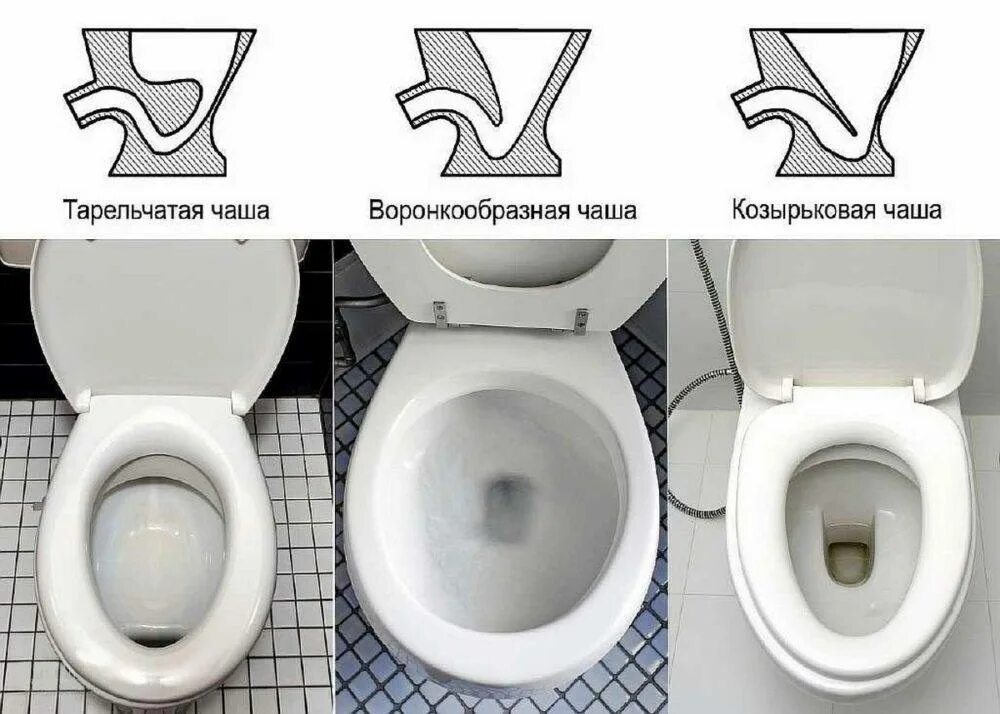 Тарельчатая чаша

Воронкообразная чаша

Козырьковая чаша