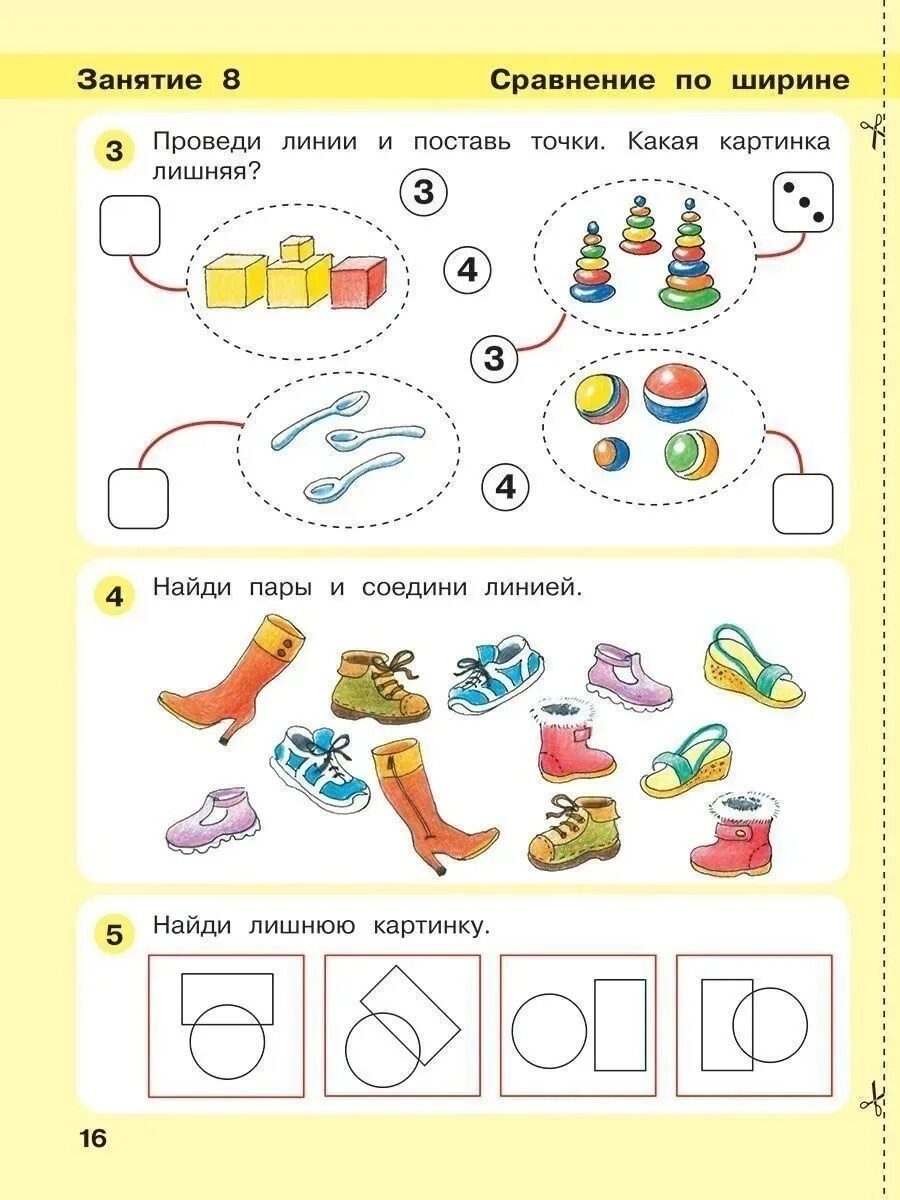 Занятие 8

Сравнение по ширине

3 Проведи линии и поставь точки. Какая картинка лишняя?

3

4

3

4

4 Найди пары и соедини линией.

5 Найди лишнюю картинку.

16