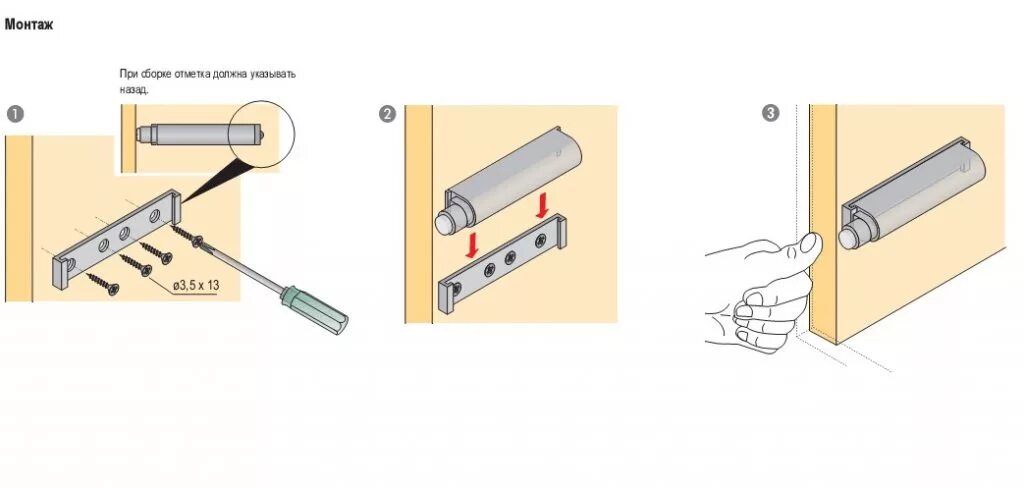 Монтаж

При сборке отметка должна указывать назад.

1

ø3,5 x 13

2

3