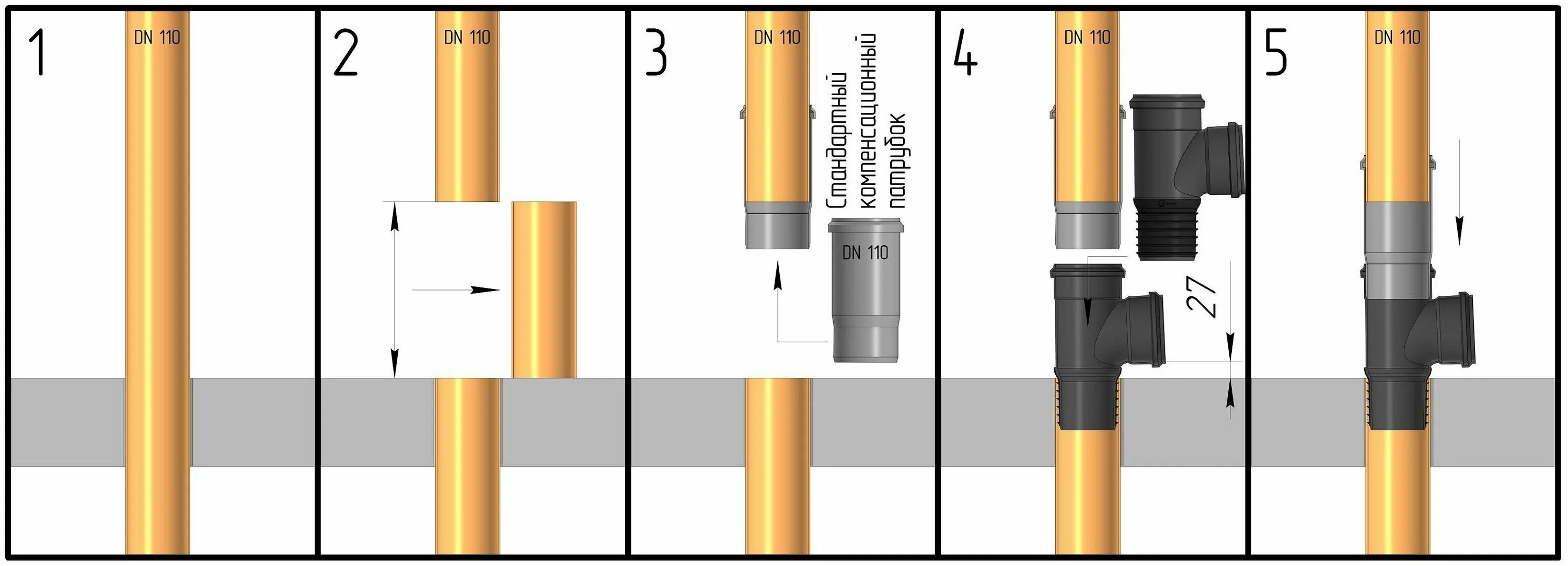 1

DN 110

2

DN 110

3

DN 110

Стандартный компенсационный патрубок

DN 110

4

DN 110

27

5

DN 110