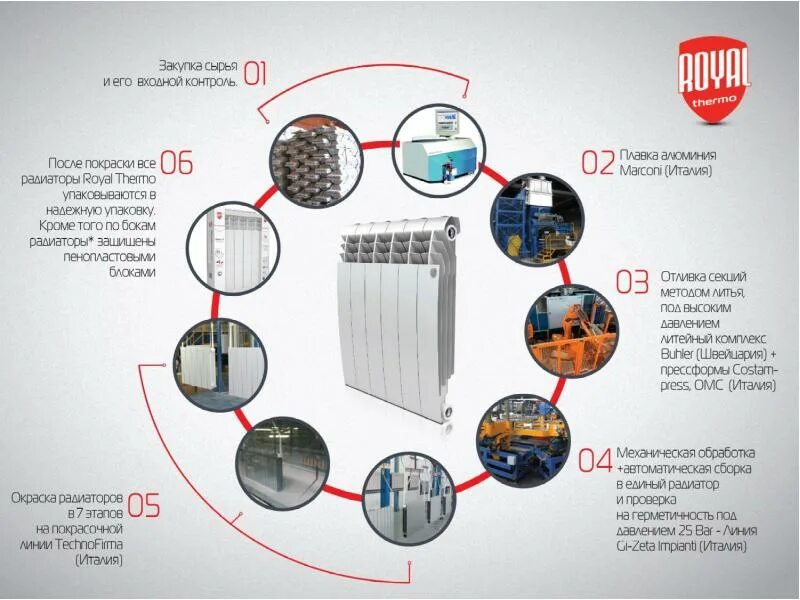 ROYAL thermo

Закупка сырья и его входной контроль. 01

02 Плавка алюминия Marconi (Италия)

03 Отливка секций методом литья, под высоким давлением литейный комплекс Buhler (Швейцария) + прессформы Costampress, OMC (Италия)

04 Механическая обработка +автоматическая сборка в единый радиатор и проверка на герметичность под давлением 25 Bar - Линия Gi-Zeta Impianti (Италия)

Окраска радиаторов в 7 этапов на покрасочной линии TechnoFirma (Италия) 05

После покраски все радиаторы Royal Thermo упаковываются в надежную упаковку. Кроме того по бокам радиаторы* защищены пенопластовыми блоками 06