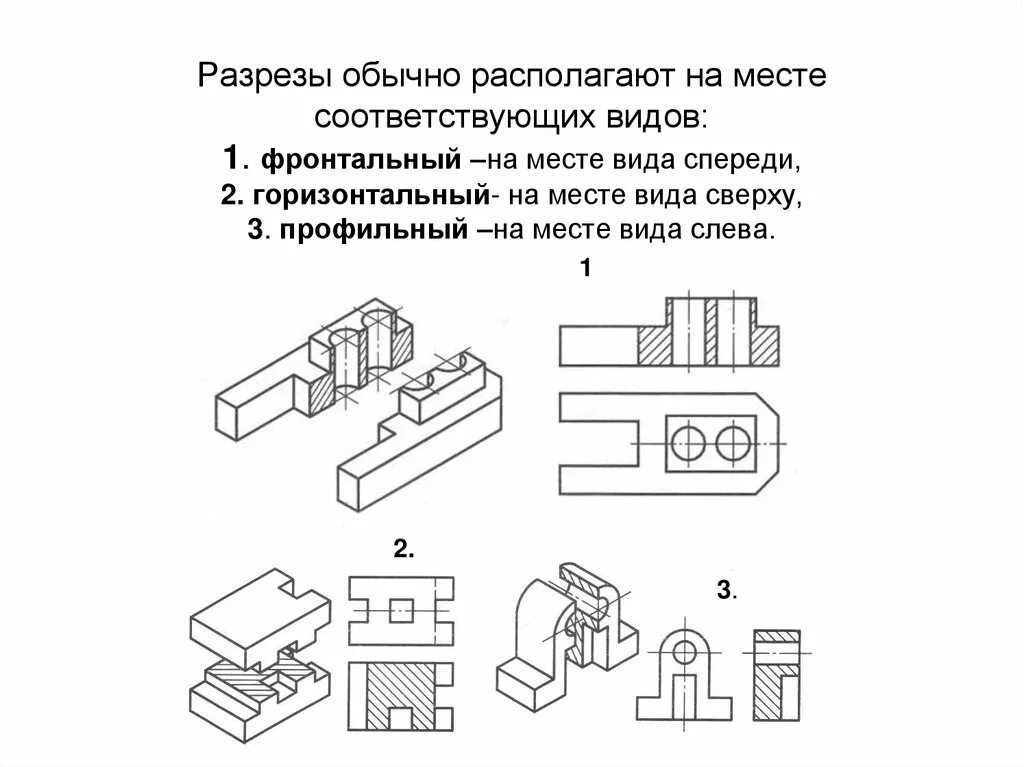 Разрезы обычно располагают на месте соответствующих видов:
1. фронтальный –на месте вида спереди,
2. горизонтальный- на месте вида сверху,
3. профильный –на месте вида слева.

1

2.

3.