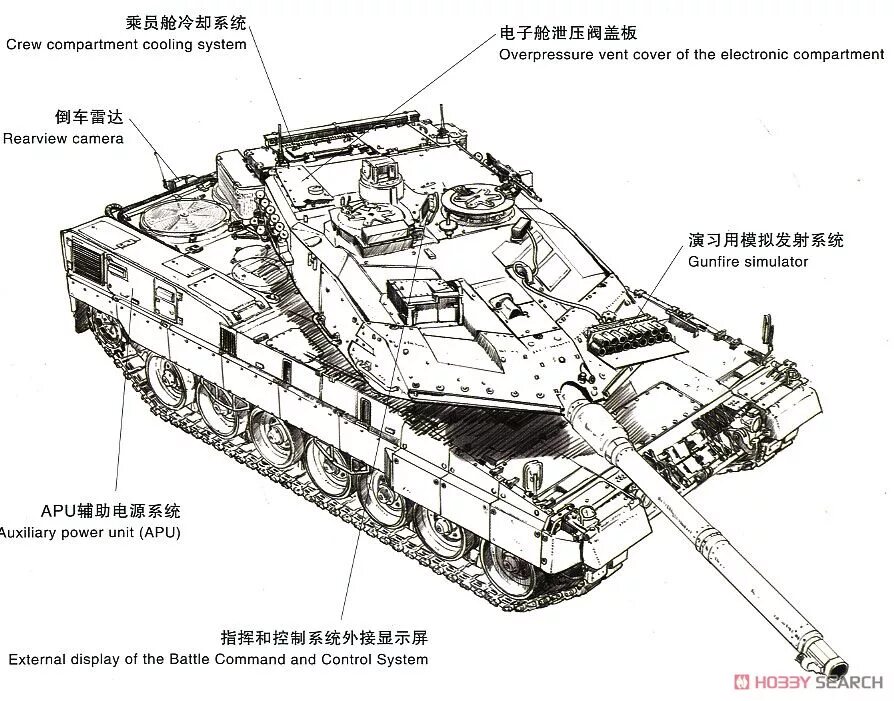 乘员舱冷却系统
Crew compartment cooling system

电子舱泄压阀盖板
Overpressure vent cover of the electronic compartment

倒车雷达
Rearview camera

演习用模拟发射系统
Gunfire simulator

APU辅助电源系统
Auxiliary power unit (APU)

指挥和控制系统外接显示屏
External display of the Battle Command and Control System

HOBBY SEARCH