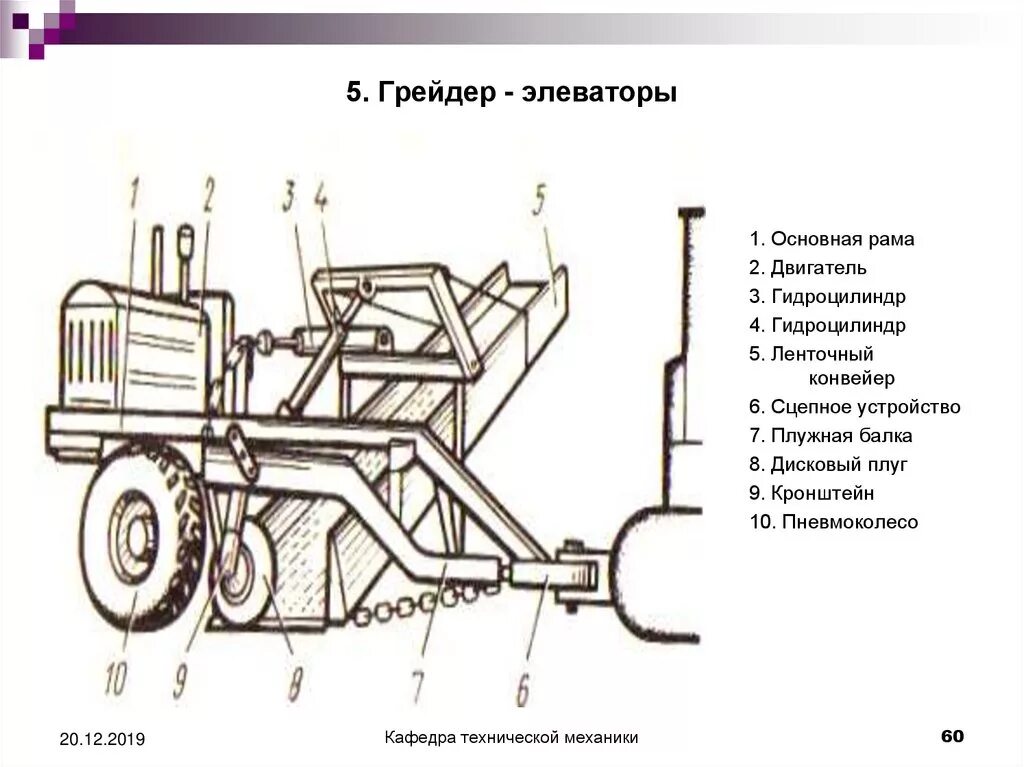 5. Грейдер - элеваторы

1 2 3 4 5

10 9 8 7 6

1. Основная рама
2. Двигатель
3. Гидроцилиндр
4. Гидроцилиндр
5. Ленточный конвейер
6. Сцепное устройство
7. Плужная балка
8. Дисковый плуг
9. Кронштейн
10. Пневмоколесо

20.12.2019

Кафедра технической механики

60