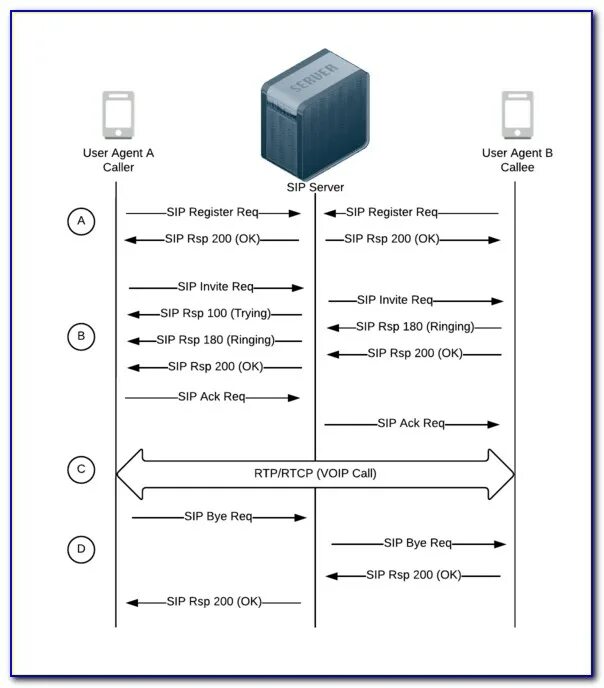 SERVER

User Agent A
Caller

SIP Server

User Agent B
Callee

A

SIP Register Req

SIP Register Req

SIP Rsp 200 (OK)

SIP Rsp 200 (OK)

B

SIP Invite Req

SIP Invite Req

SIP Rsp 100 (Trying)

SIP Rsp 180 (Ringing)

SIP Rsp 180 (Ringing)

SIP Rsp 200 (OK)

SIP Rsp 200 (OK)

SIP Ack Req

SIP Ack Req

C

RTP/RTCP (VOIP Call)

D

SIP Bye Req

SIP Bye Req

SIP Rsp 200 (OK)

SIP Rsp 200 (OK)