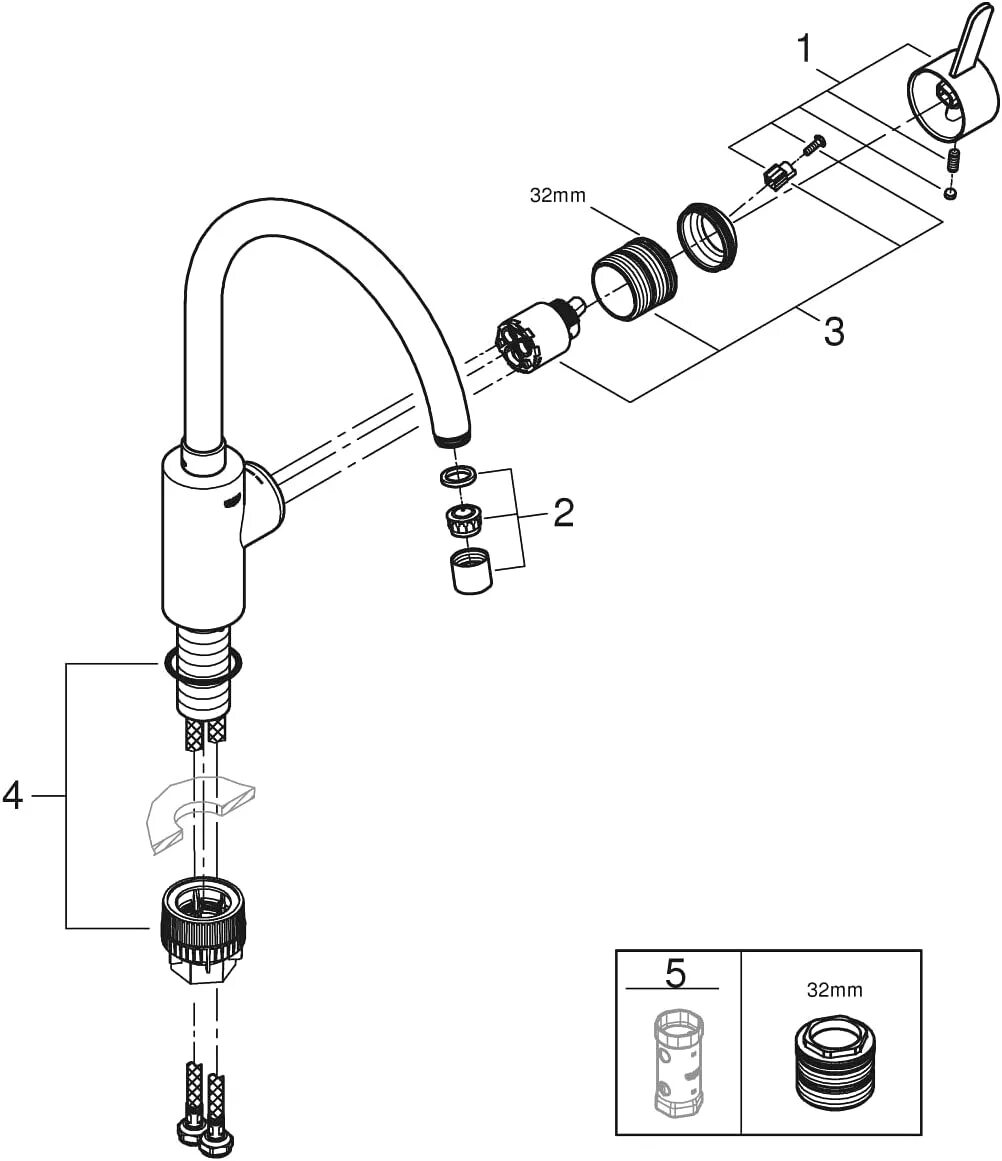 1

32mm

3

2

4

5

32mm