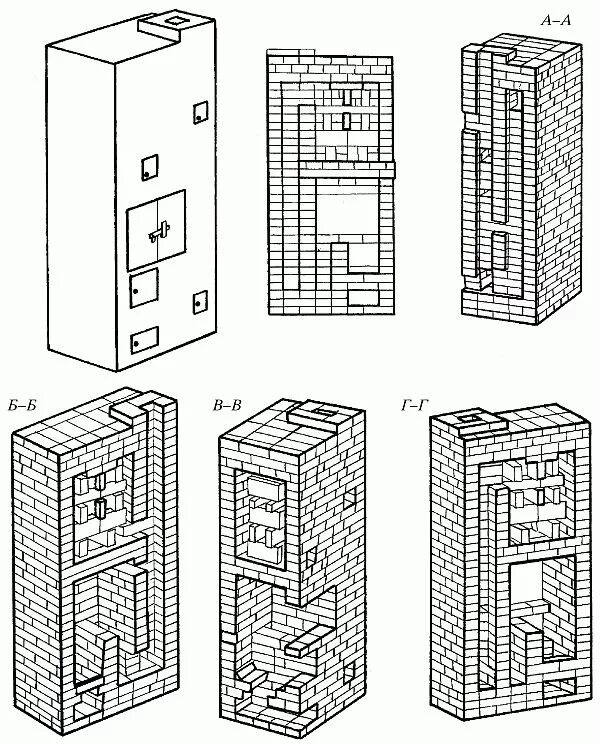 А–А

Б–Б

В–В

Г–Г