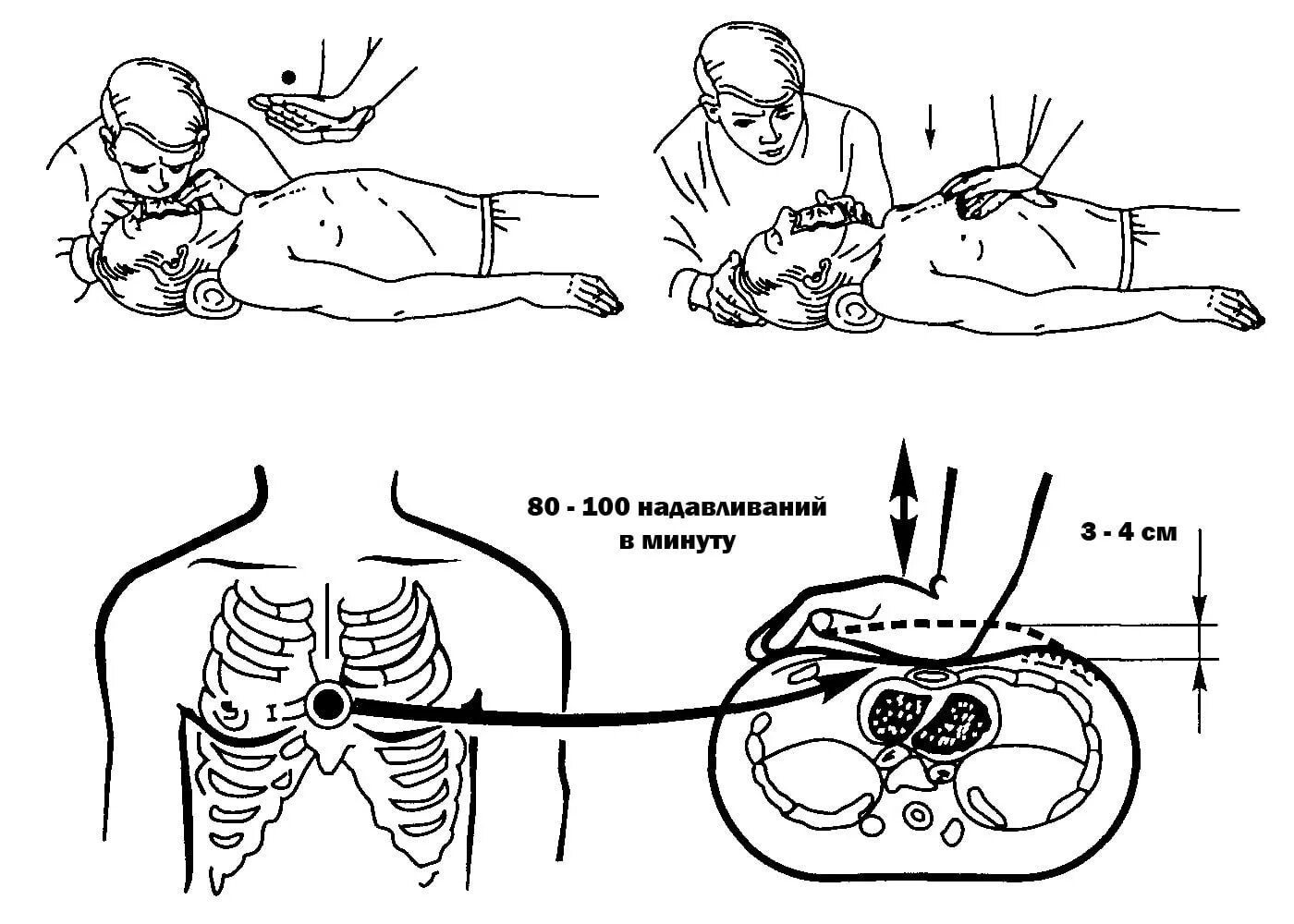 80 - 100 надавливаний в минуту

3 - 4 см