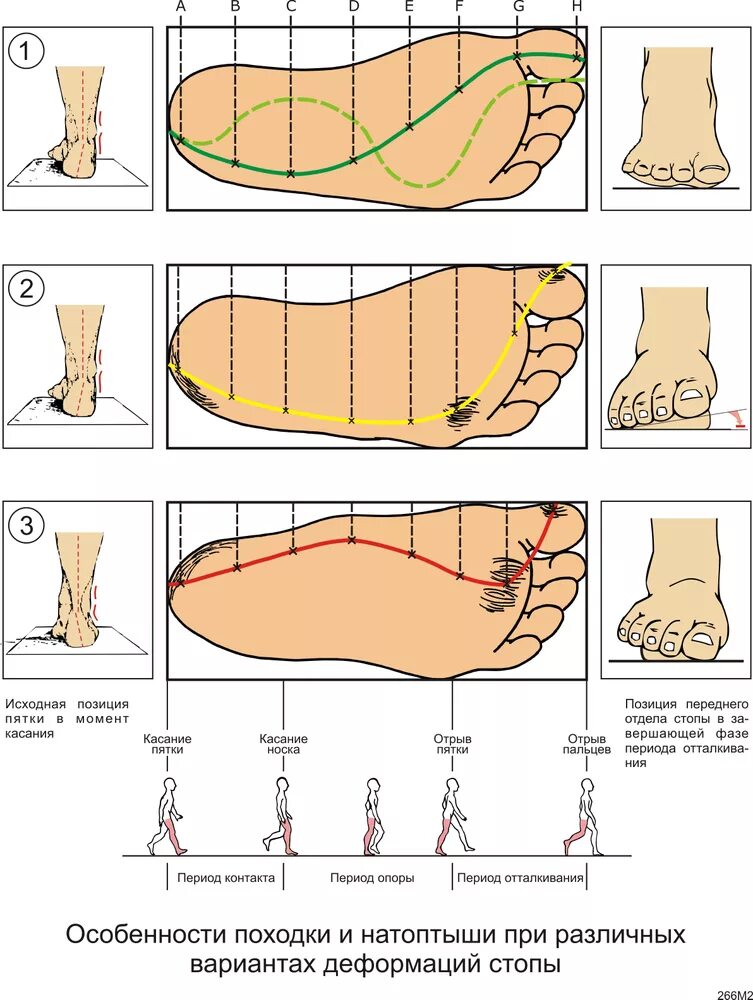 A B C D E F G H

1

2

3

Исходная позиция пятки в момент касания

Позиция переднего отдела стопы в завершающей фазе периода отталкивания

Касание пятки

Касание носка

Отрыв пятки

Отрыв пальцев

Период контакта

Период опоры

Период отталкивания

Особенности походки и натоптыши при различных вариантах деформаций стопы

266M2