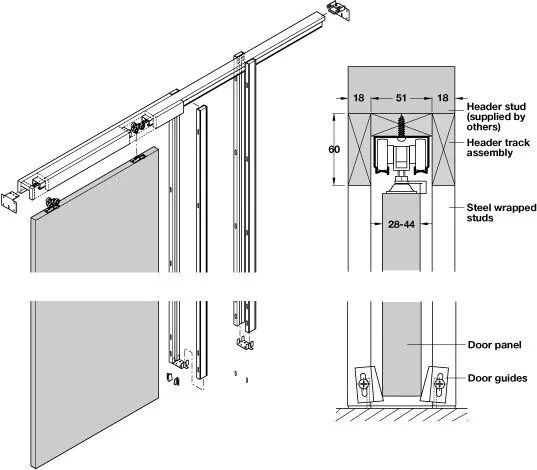 18
51
18
Header stud (supplied by others)
60
Header track assembly
Steel wrapped studs
28-44
Door panel
Door guides