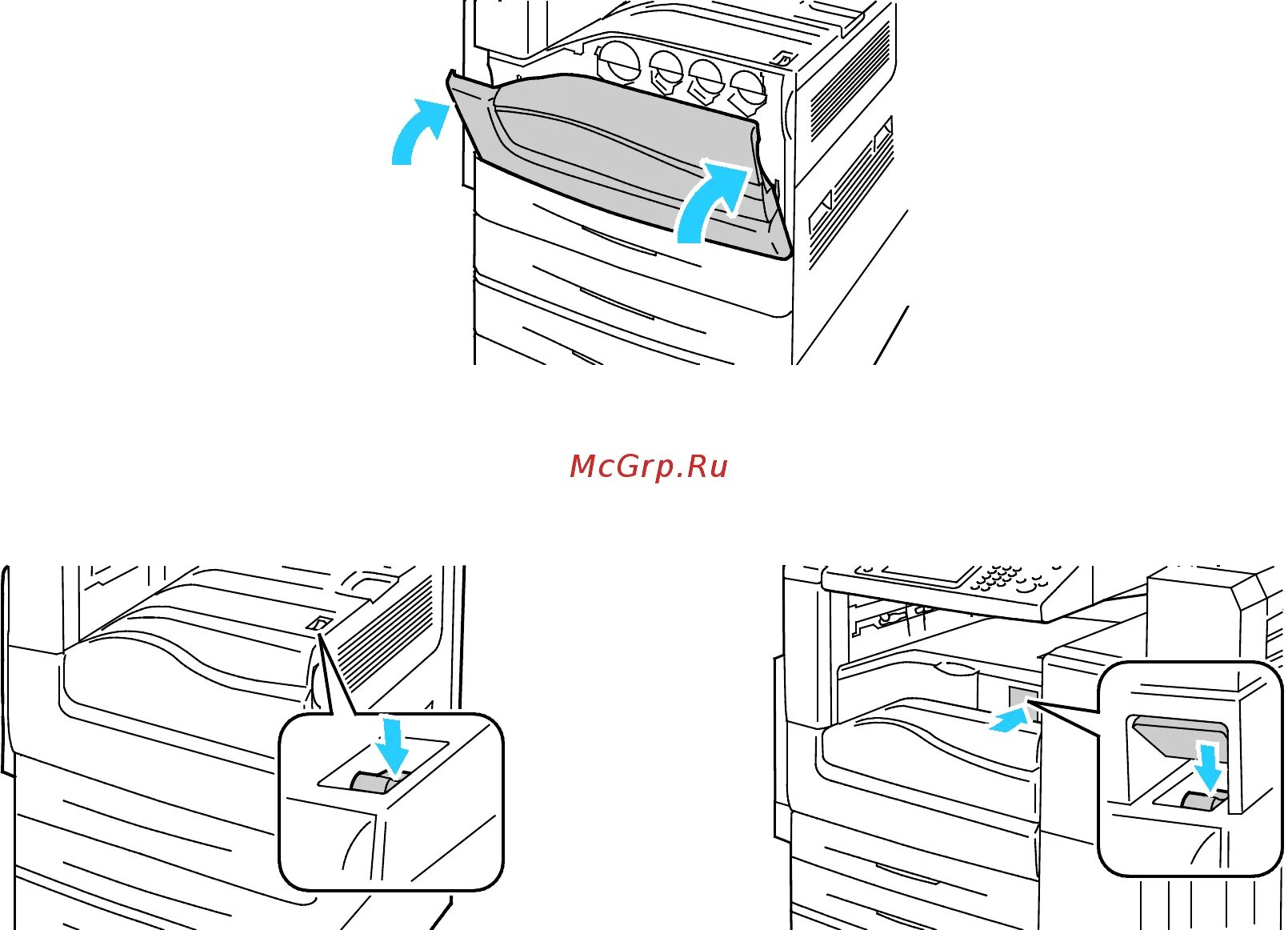 McGrp.Ru