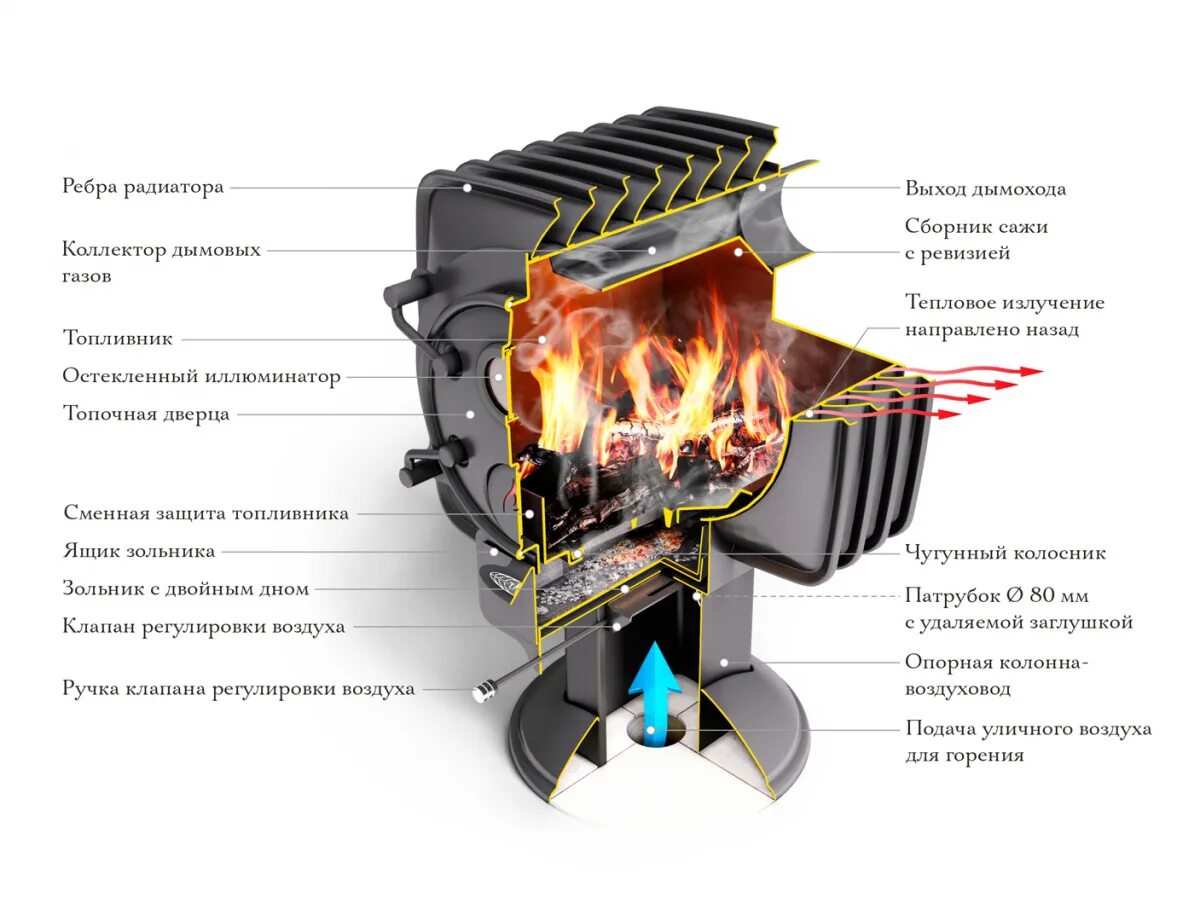 Ребра радиатора

Коллектор дымовых газов

Топливник

Остекленный иллюминатор

Топочная дверца

Сменная защита топливника

Ящик зольника

Зольник с двойным дном

Клапан регулировки воздуха

Ручка клапана регулировки воздуха

Выход дымохода

Сборник сажи с ревизией

Тепловое излучение направлено назад

Чугунный колосник

Патрубок Ø 80 мм с удаляемой заглушкой

Опорная колонна-воздуховод

Подача уличного воздуха для горения