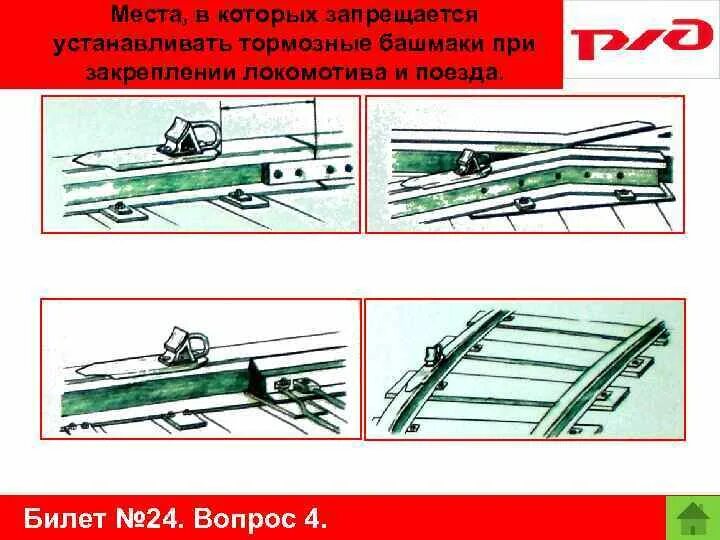 Места, в которых запрещается устанавливать тормозные башмаки при закреплении локомотива и поезда.

РЖД

Билет №24. Вопрос 4.