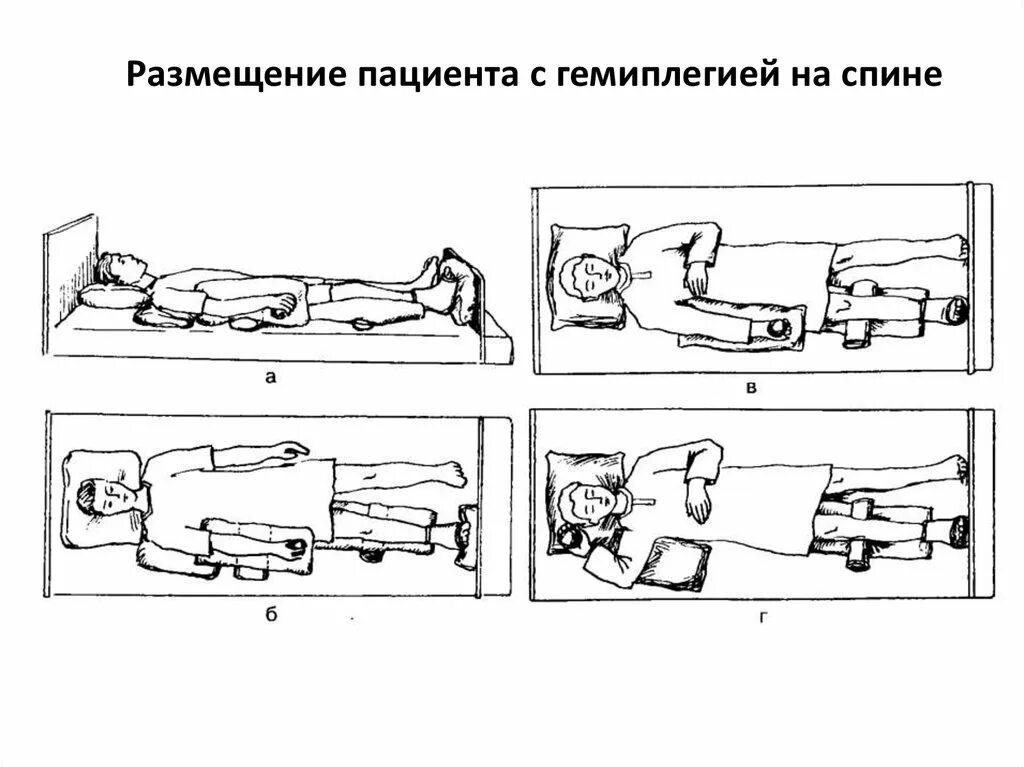 Размещение пациента с гемиплегией на спине

а

в

б

г