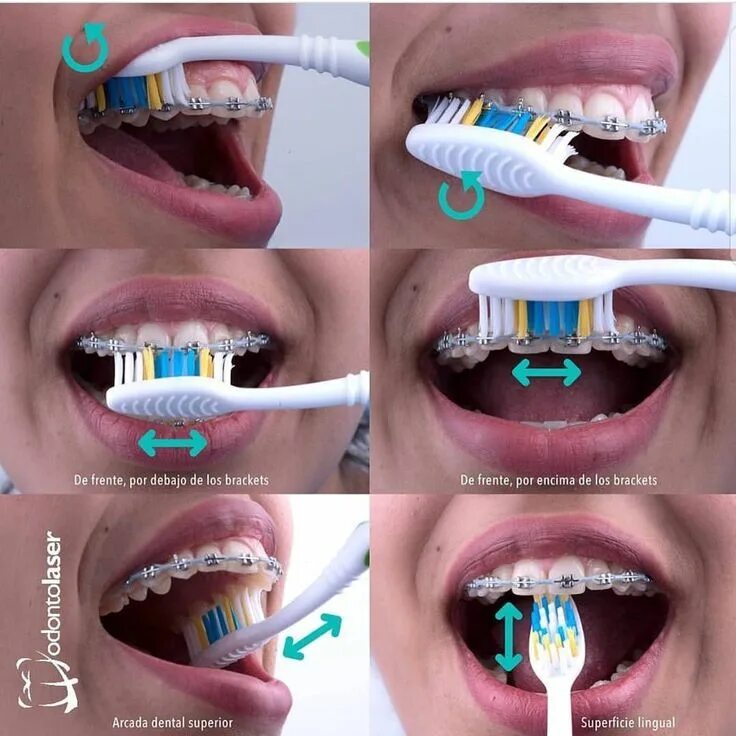 De frente, por debajo de los brackets

De frente, por encima de los brackets

odontolaser

Arcada dental superior

Superficie lingual