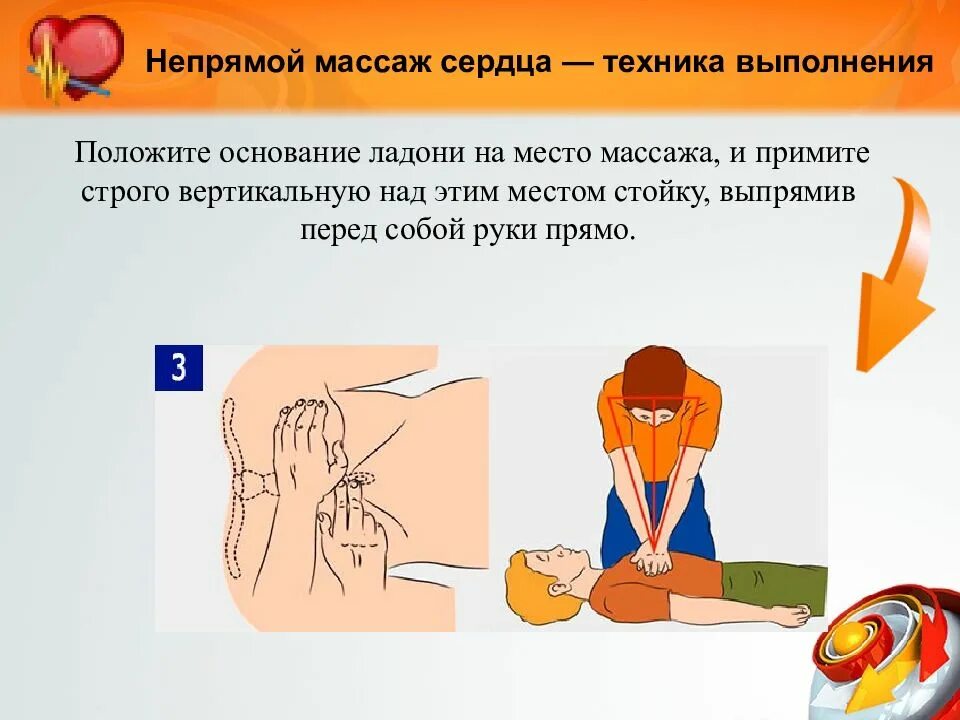 Непрямой массаж сердца — техника выполнения

Положите основание ладони на место массажа, и примите строго вертикальную над этим местом стойку, выпрямив перед собой руки прямо.

3